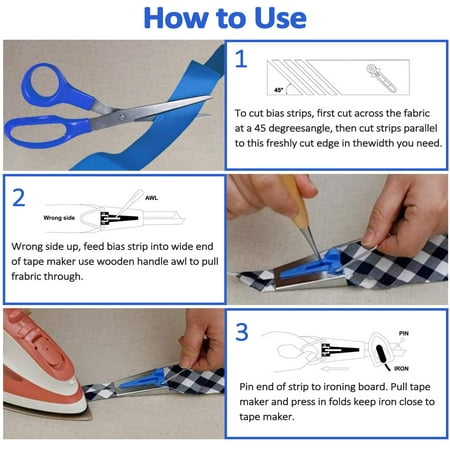 How to Use

1

45°

To cut bias strips, first cut across the fabric at a 45 degreesangle, then cut strips parallel to this freshly cut edge in thewidth you need.

2

AWL

Wrong side

Wrong side up, feed bias strip into wide end of tape maker use wooden handle awl to pull frabric through.

3

PIN

IRON

Pin end of strip to ironing board. Pull tape maker and press in folds keep iron close to tape maker.