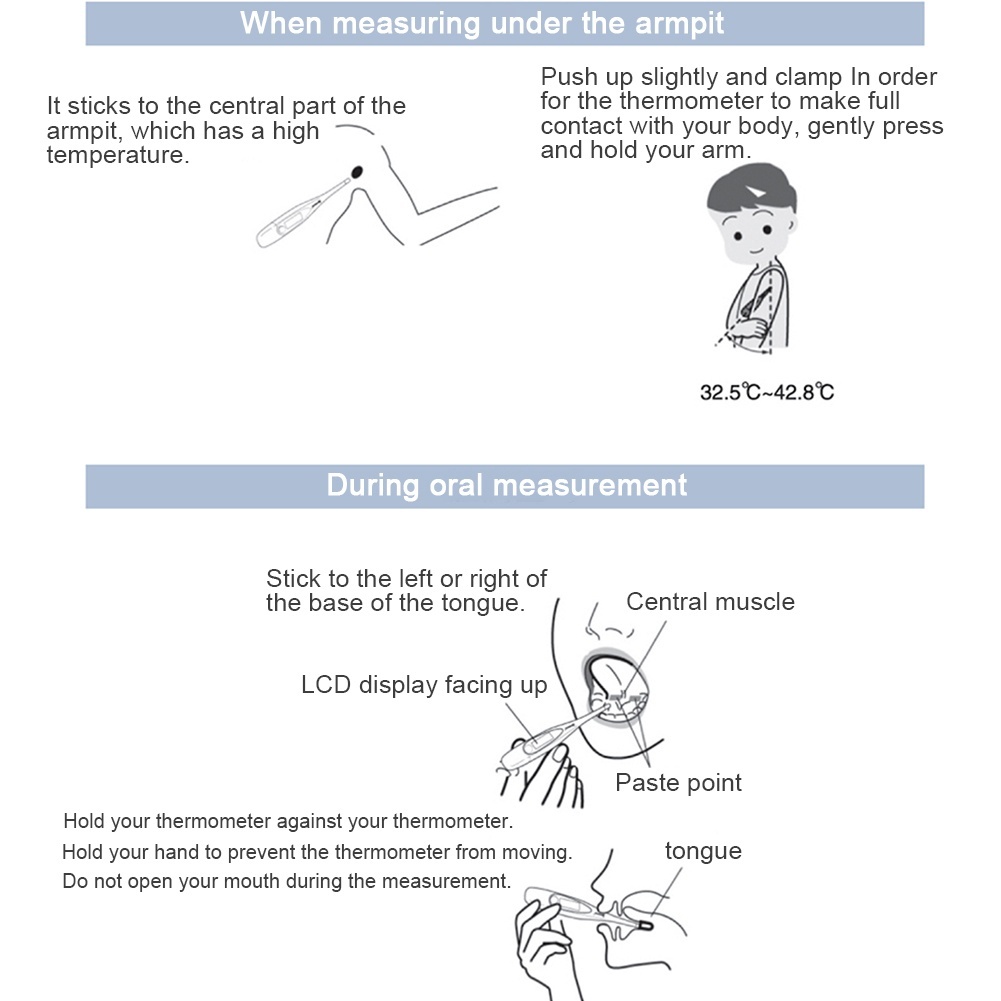 When measuring under the armpit

It sticks to the central part of the armpit, which has a high temperature.

Push up slightly and clamp In order for the thermometer to make full contact with your body, gently press and hold your arm.

32.5℃~42.8℃

During oral measurement

Stick to the left or right of the base of the tongue.

Central muscle

LCD display facing up

Paste point

Hold your thermometer against your thermometer.
Hold your hand to prevent the thermometer from moving.
Do not open your mouth during the measurement.

tongue