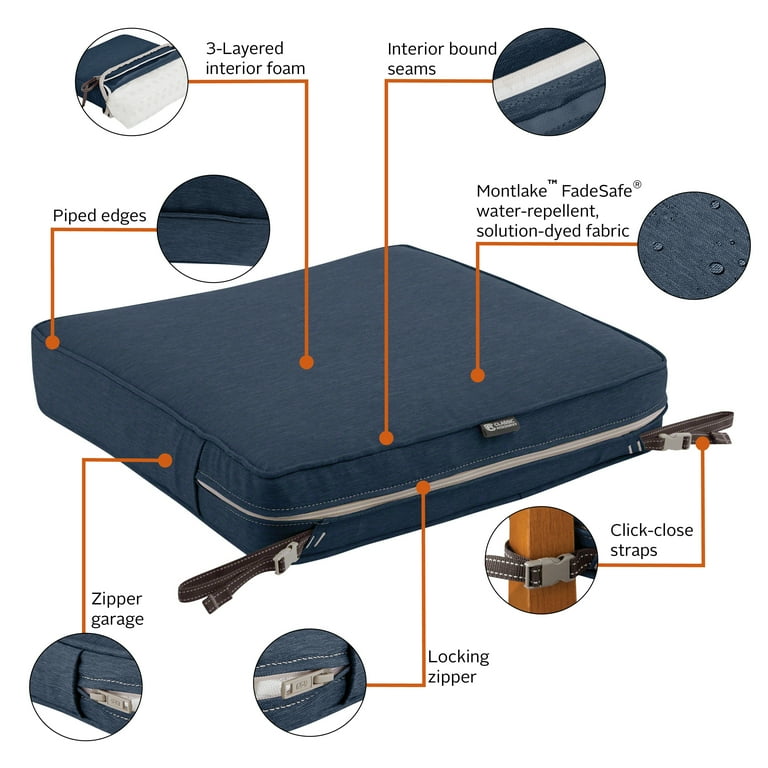 3-Layered interior foam

Interior bound seams

Piped edges

Montlake™ FadeSafe® water-repellent, solution-dyed fabric

CLASSIC ACCESSORIES

Click-close straps

Zipper garage

Locking zipper