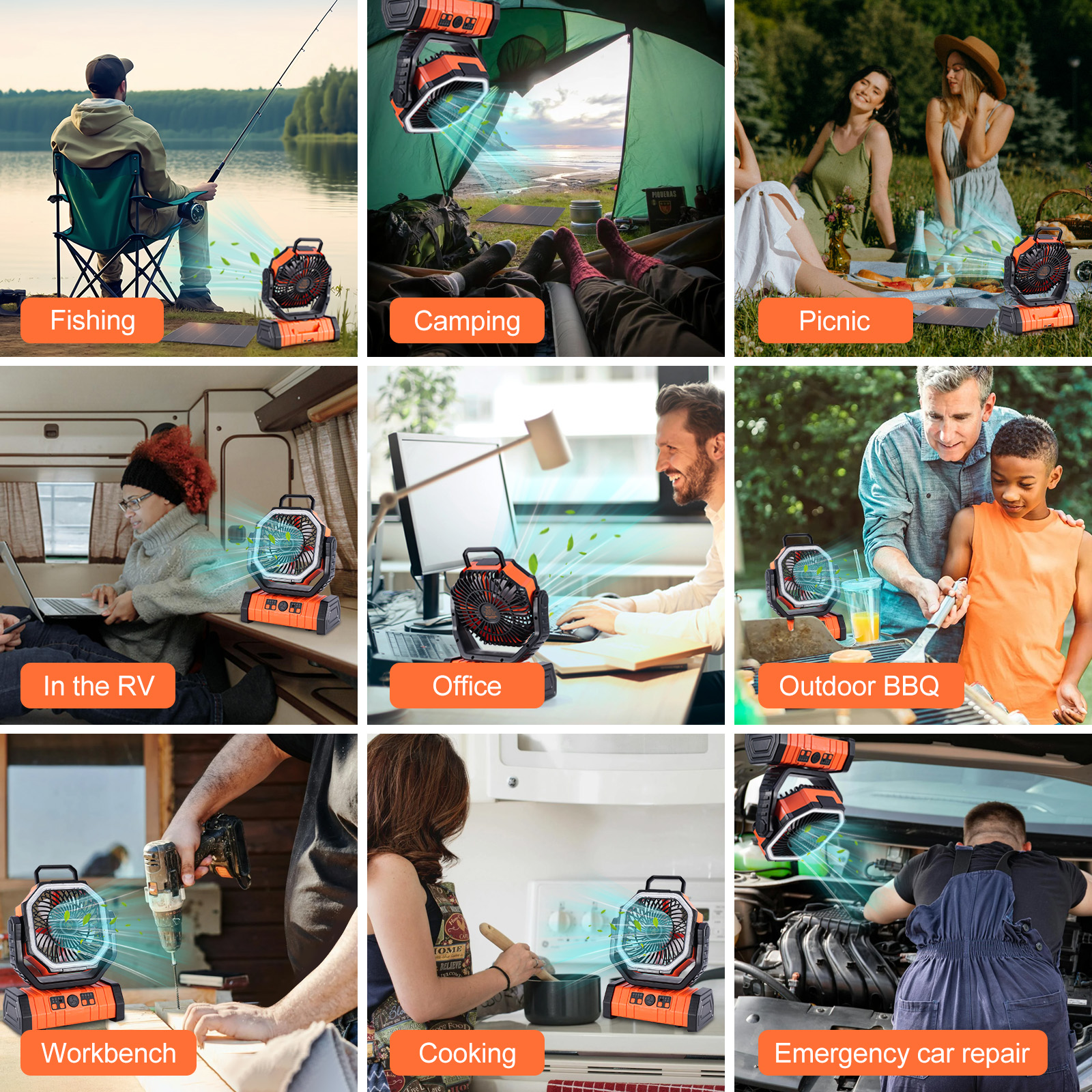 Fishing

Camping

Picnic

In the RV

Office

Outdoor BBQ

Workbench

Cooking

Emergency car repair