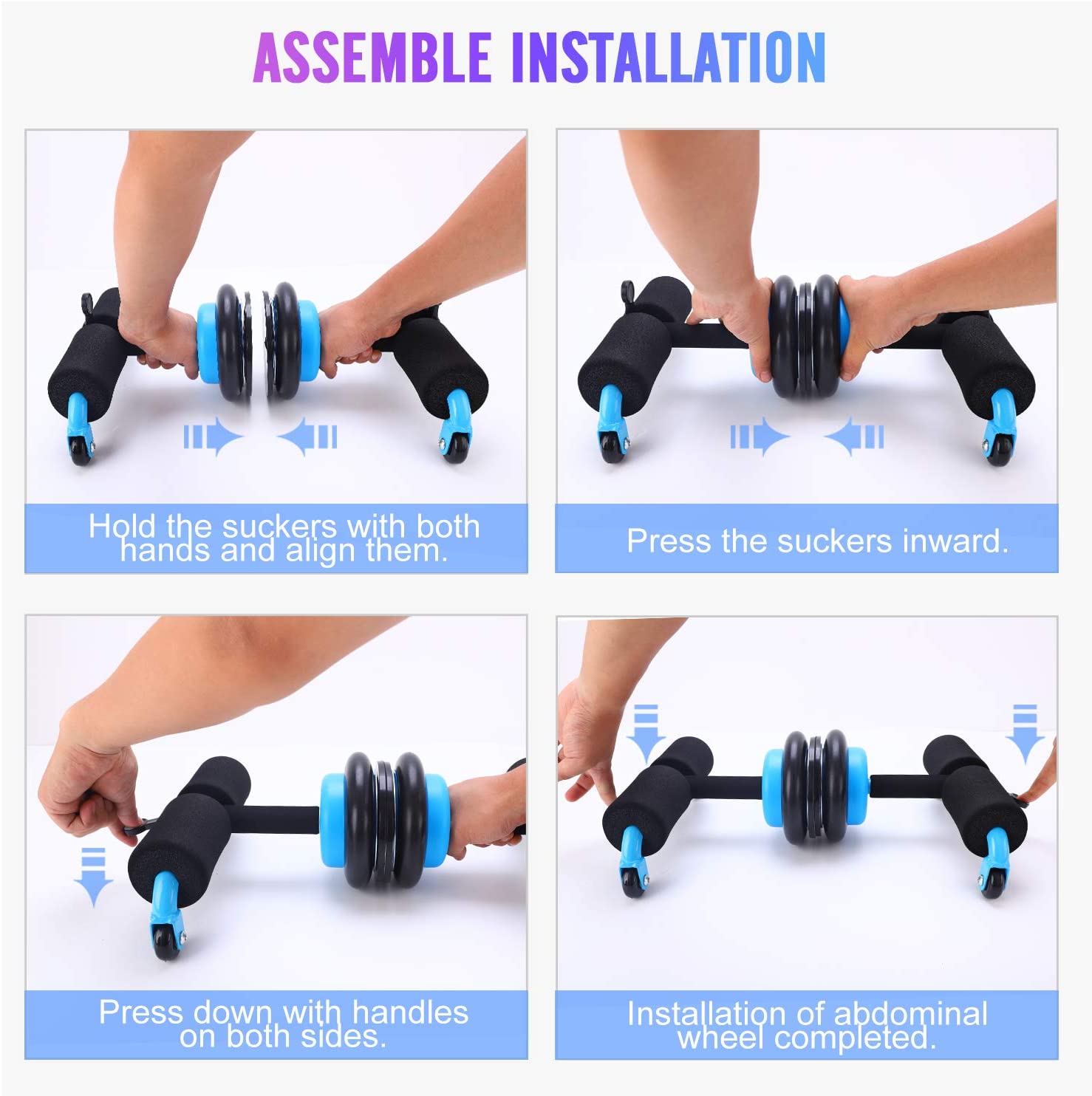 ASSEMBLE INSTALLATION

Hold the suckers with both hands and align them.

Press the suckers inward.

Press down with handles on both sides.

Installation of abdominal wheel completed.