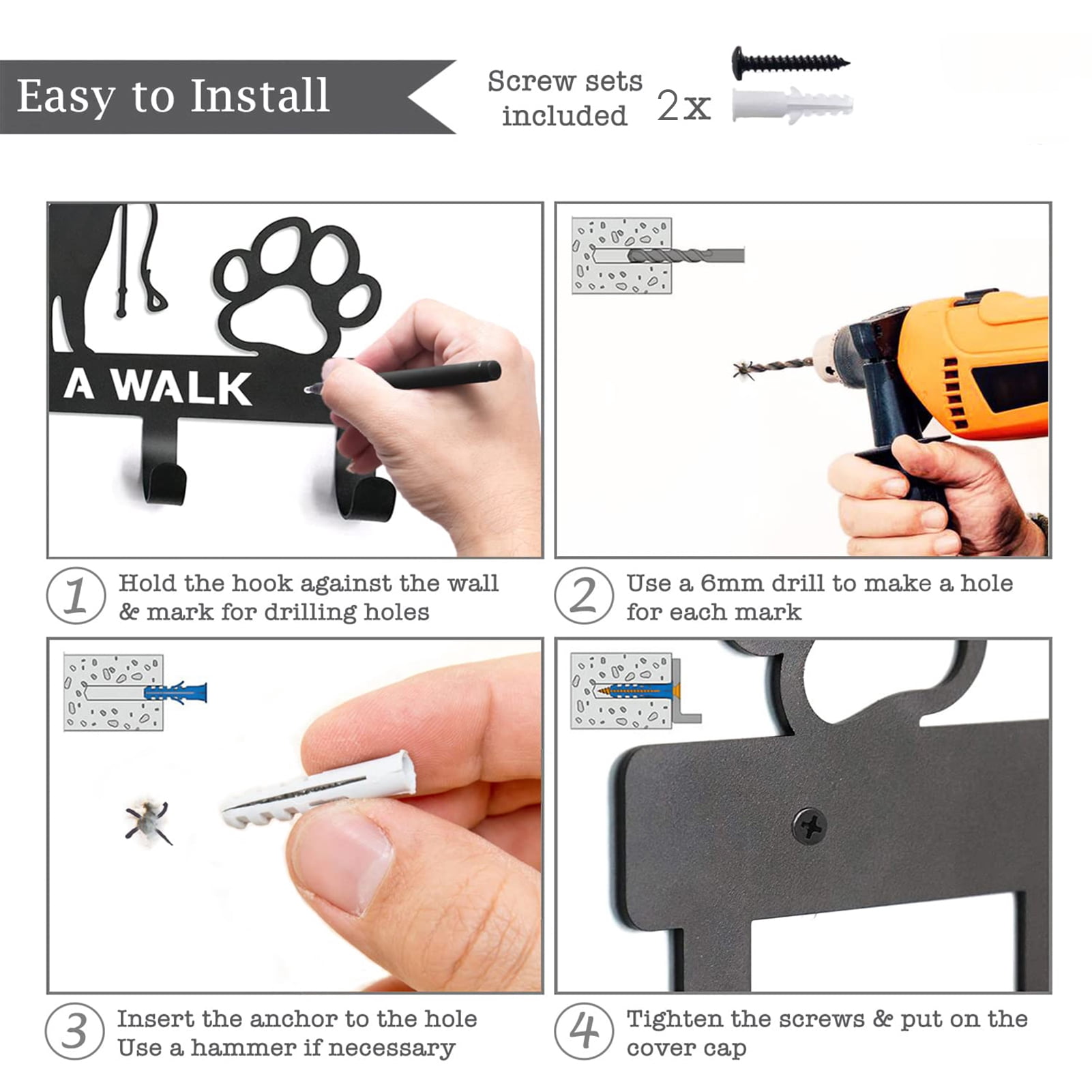 Easy to Install

Screw sets included 2x

A WALK

1 Hold the hook against the wall & mark for drilling holes

2 Use a 6mm drill to make a hole for each mark

3 Insert the anchor to the hole Use a hammer if necessary

4 Tighten the screws & put on the cover cap