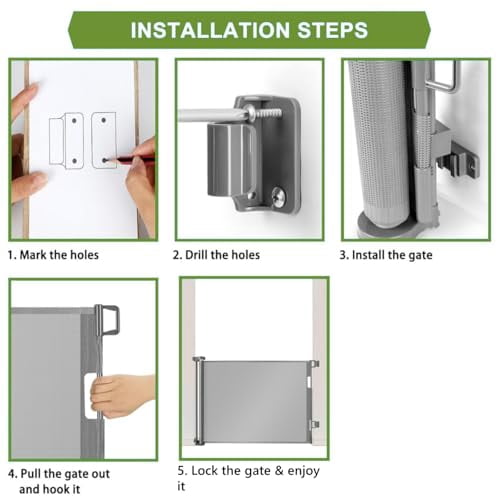 INSTALLATION STEPS

1. Mark the holes

2. Drill the holes

3. Install the gate

4. Pull the gate out and hook it

5. Lock the gate & enjoy it