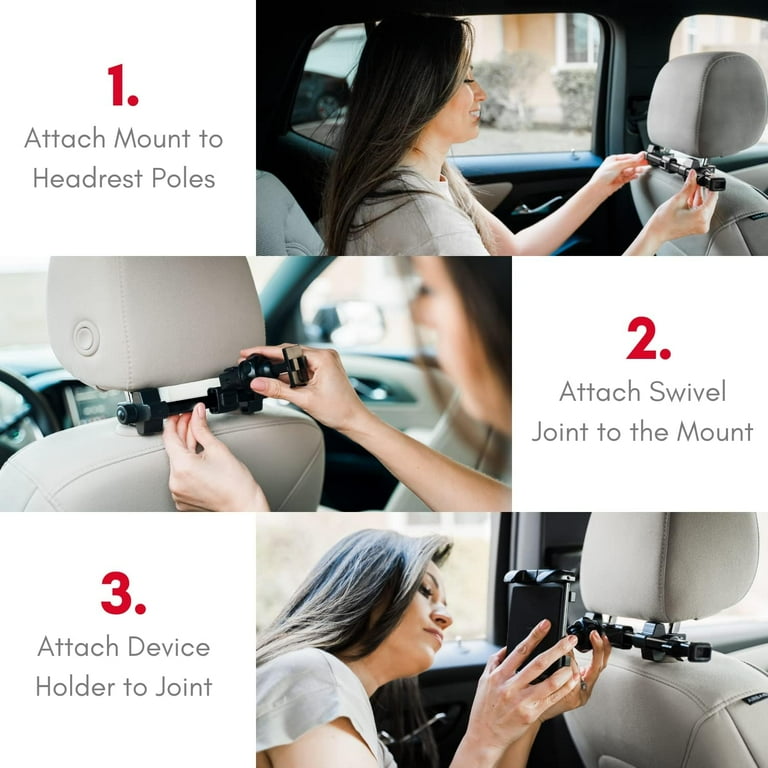 1.
Attach Mount to Headrest Poles

2.
Attach Swivel Joint to the Mount

3.
Attach Device Holder to Joint