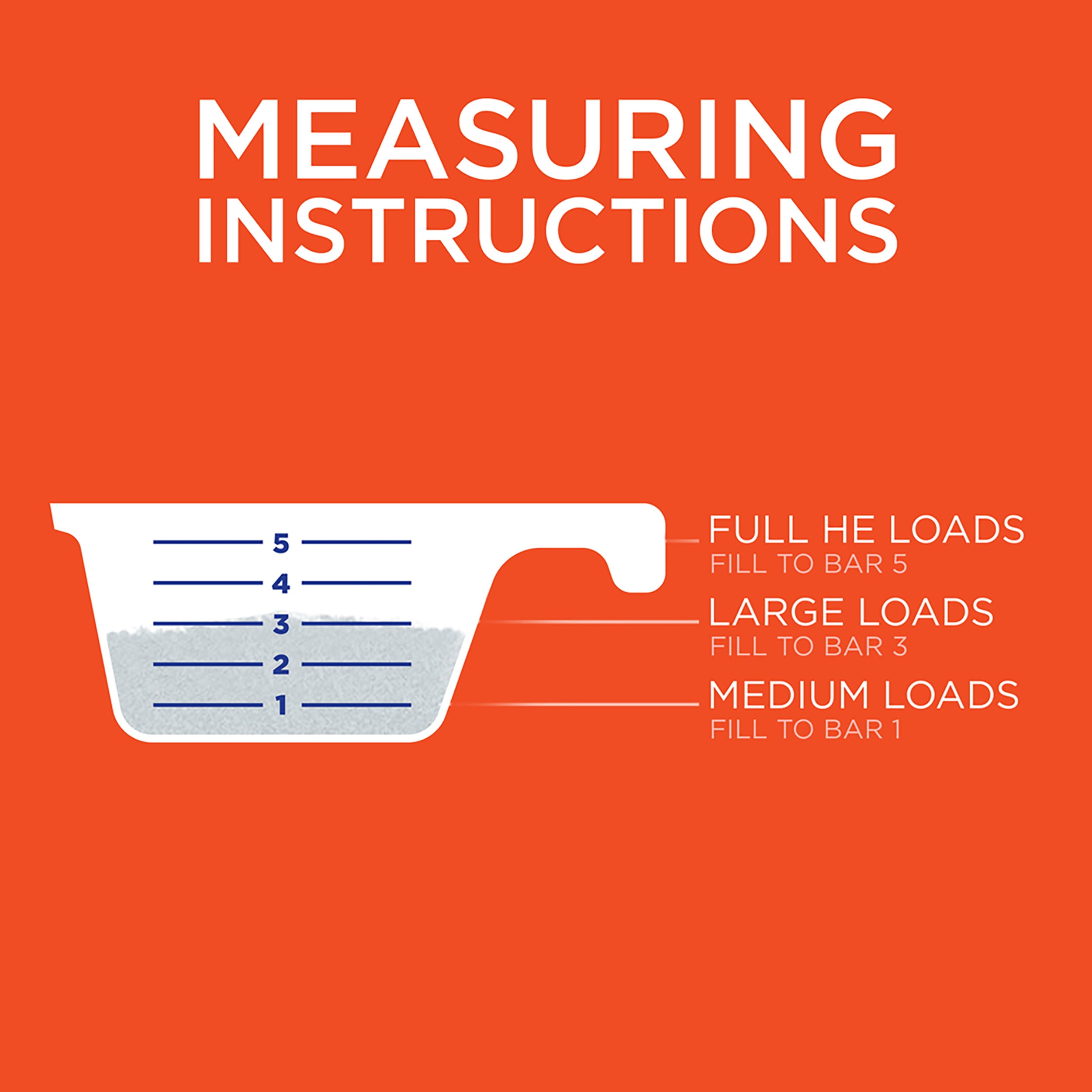 MEASURING INSTRUCTIONS

5
4
3
2
1

FULL HE LOADS
FILL TO BAR 5

LARGE LOADS
FILL TO BAR 3

MEDIUM LOADS
FILL TO BAR 1