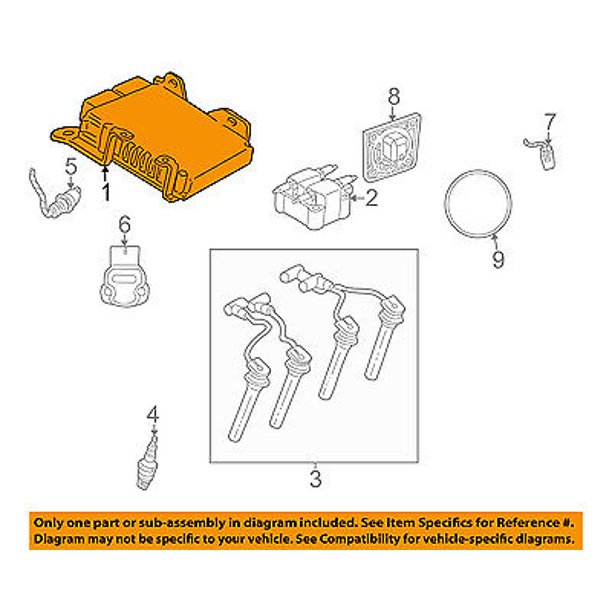 8
7
5
1
2
6
9
4
3

Only one part or sub-assembly in diagram included. See Item Specifics for Reference #.
Diagram may not be specific to your vehicle. See Compatibility for vehicle-specific diagrams.