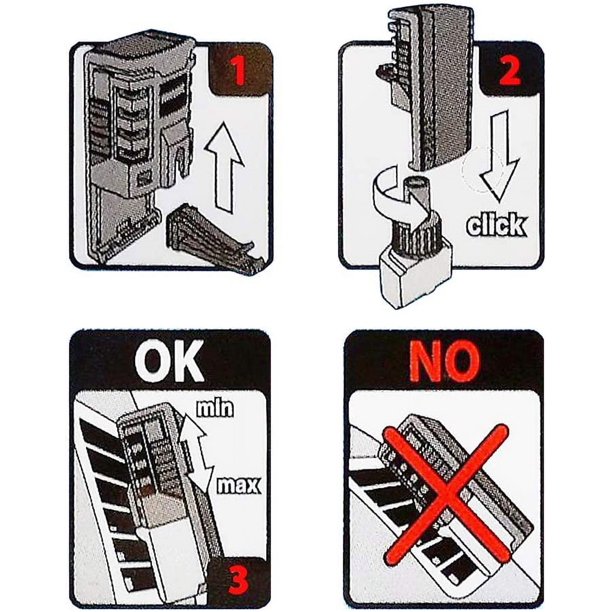 1

2

click

OK

min

max

3

NO