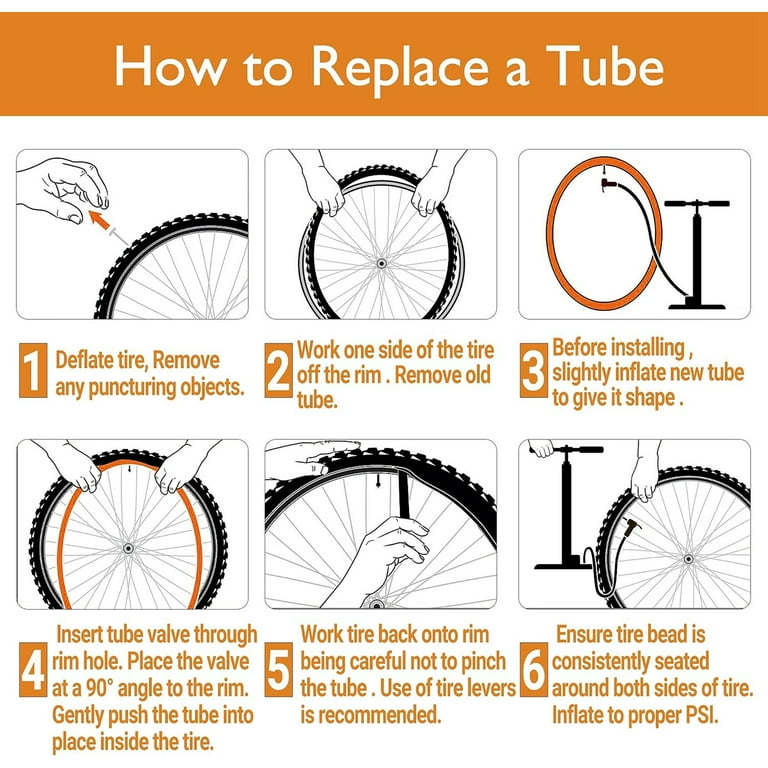 How to Replace a Tube

1 Deflate tire, Remove any puncturing objects.

2 Work one side of the tire off the rim . Remove old tube.

3 Before installing , slightly inflate new tube to give it shape .

4 Insert tube valve through rim hole. Place the valve at a 90° angle to the rim. Gently push the tube into place inside the tire.

5 Work tire back onto rim being careful not to pinch the tube . Use of tire levers is recommended.

6 Ensure tire bead is consistently seated around both sides of tire. Inflate to proper PSI.