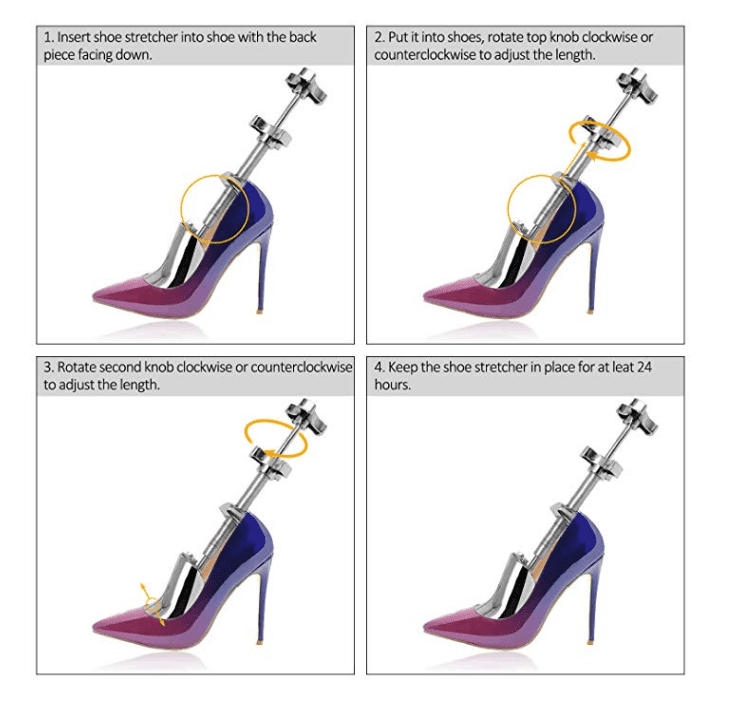 1. Insert shoe stretcher into shoe with the back piece facing down.

2. Put it into shoes, rotate top knob clockwise or counterclockwise to adjust the length.

3. Rotate second knob clockwise or counterclockwise to adjust the length.

4. Keep the shoe stretcher in place for at leat 24 hours.