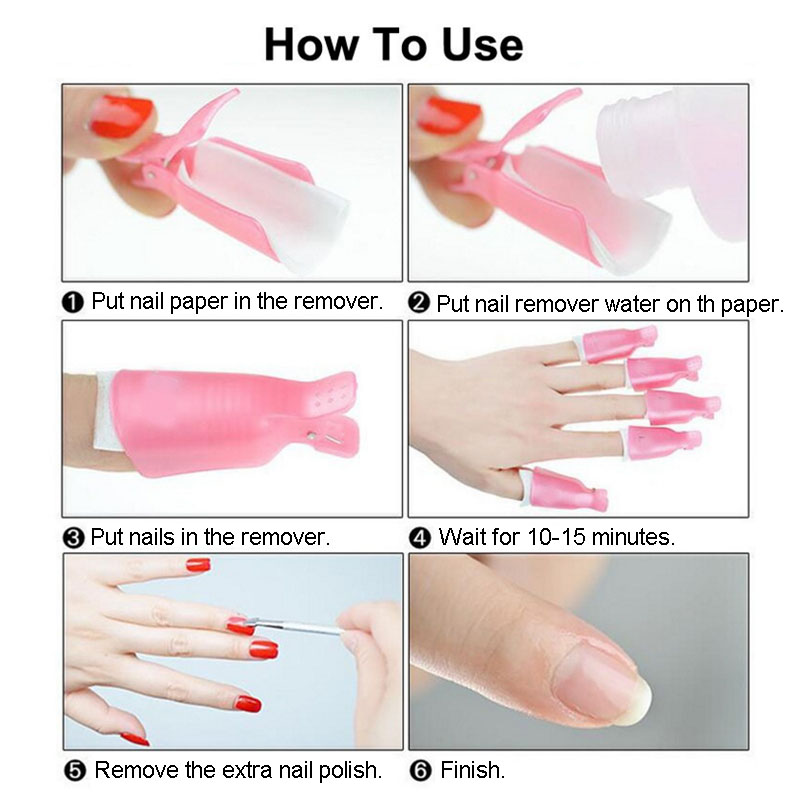 How To Use

❶ Put nail paper in the remover.

❷ Put nail remover water on th paper.

❸ Put nails in the remover.

❹ Wait for 10-15 minutes.

❺ Remove the extra nail polish.

❻ Finish.