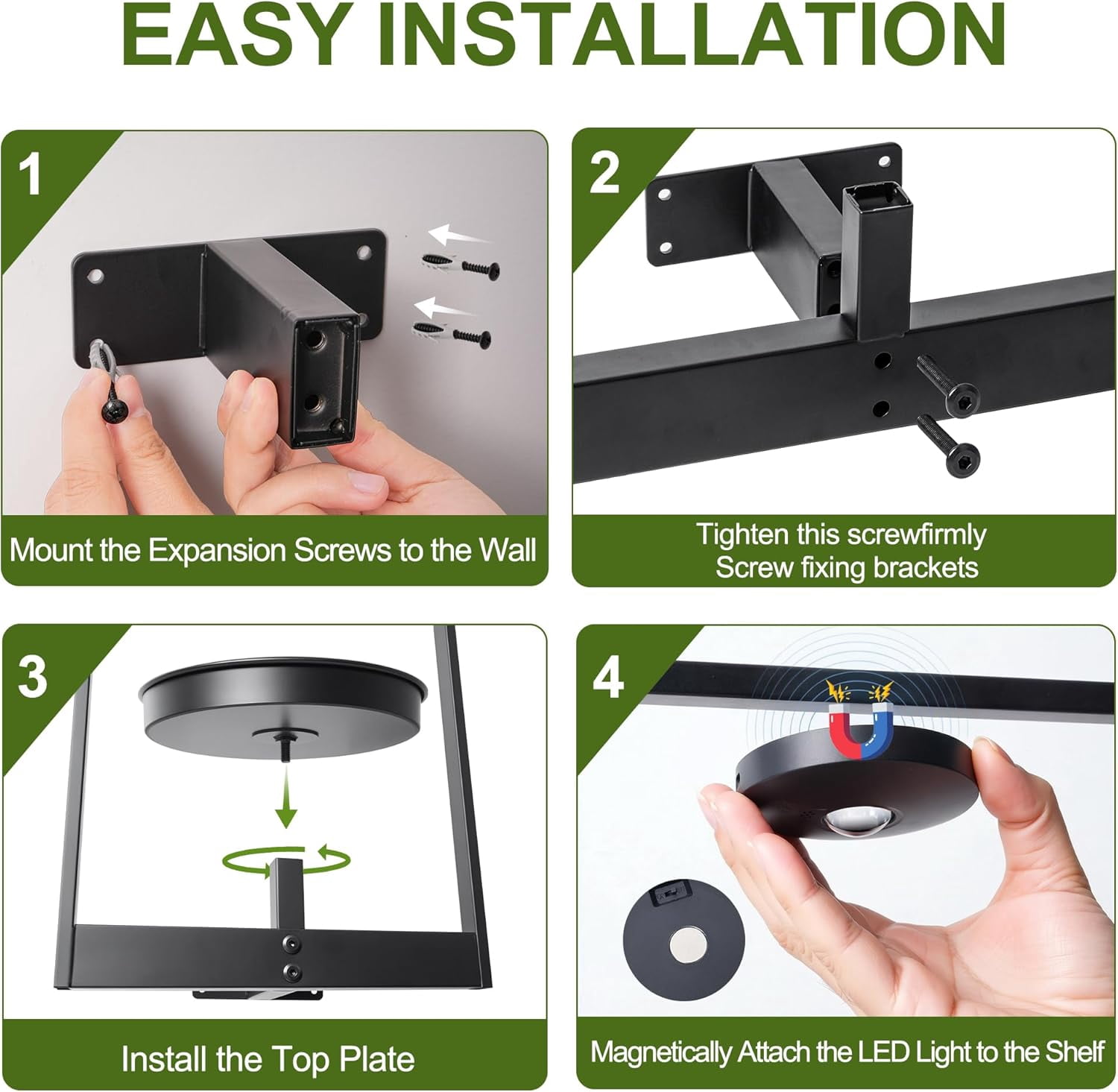 EASY INSTALLATION

1

Mount the Expansion Screws to the Wall

2

Tighten this screwfirmly
Screw fixing brackets

3

Install the Top Plate

4

Magnetically Attach the LED Light to the Shelf