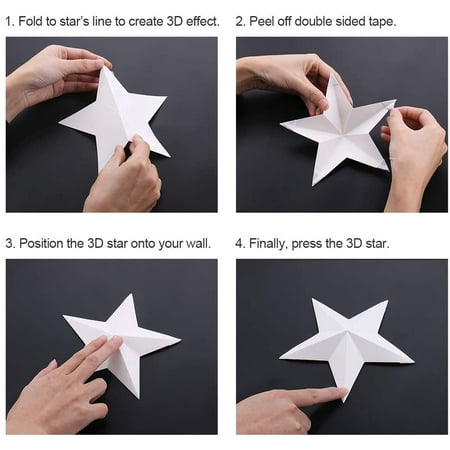 1. Fold to star's line to create 3D effect.

2. Peel off double sided tape.

3. Position the 3D star onto your wall.

4. Finally, press the 3D star.