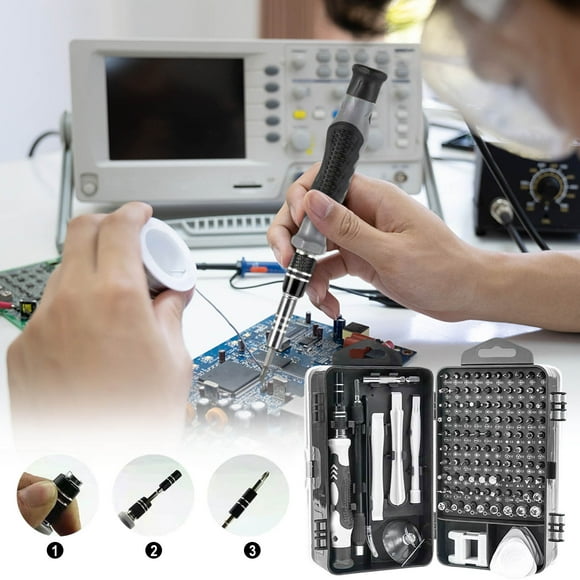 1
2
3