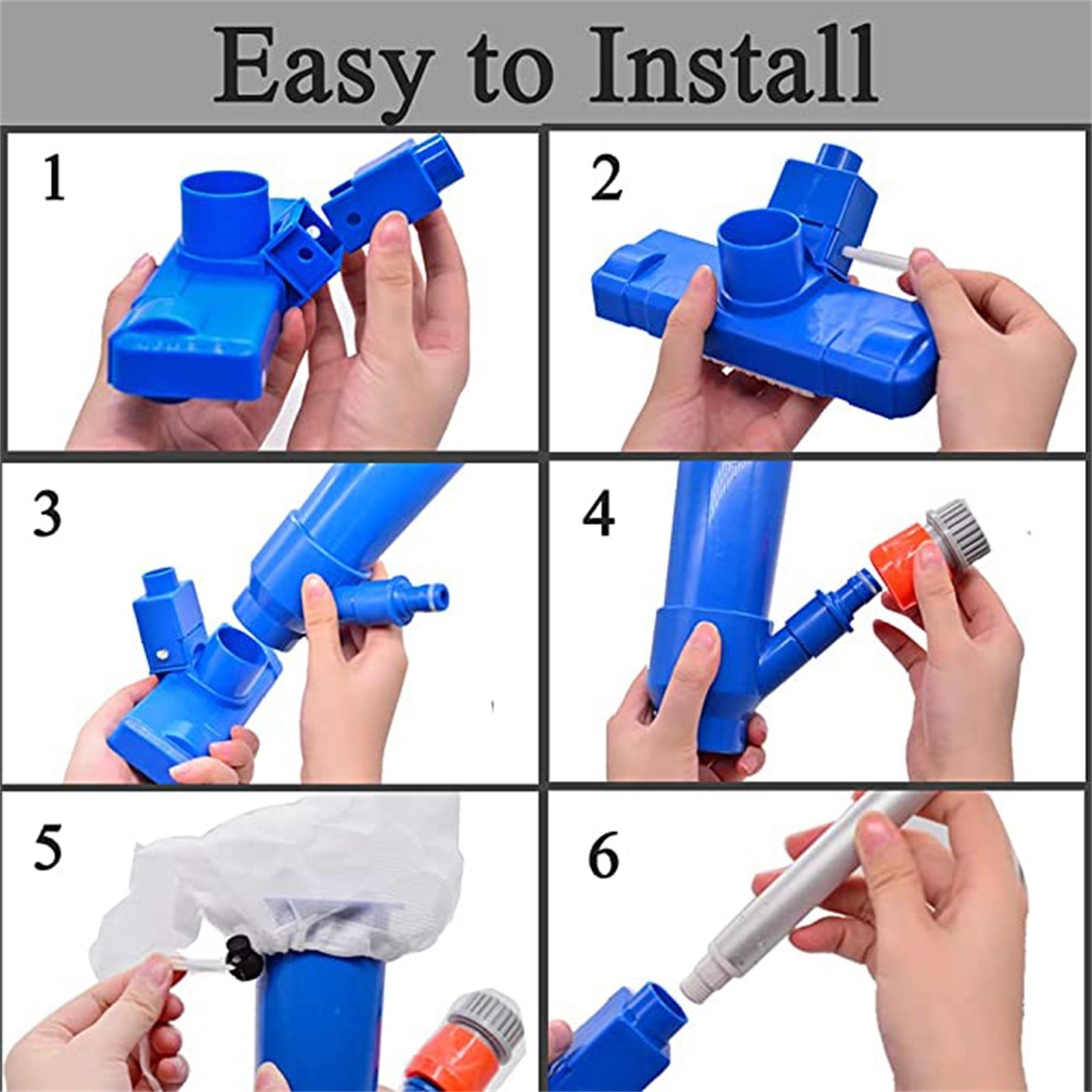 Easy to Install

1

2

3

4

5

6