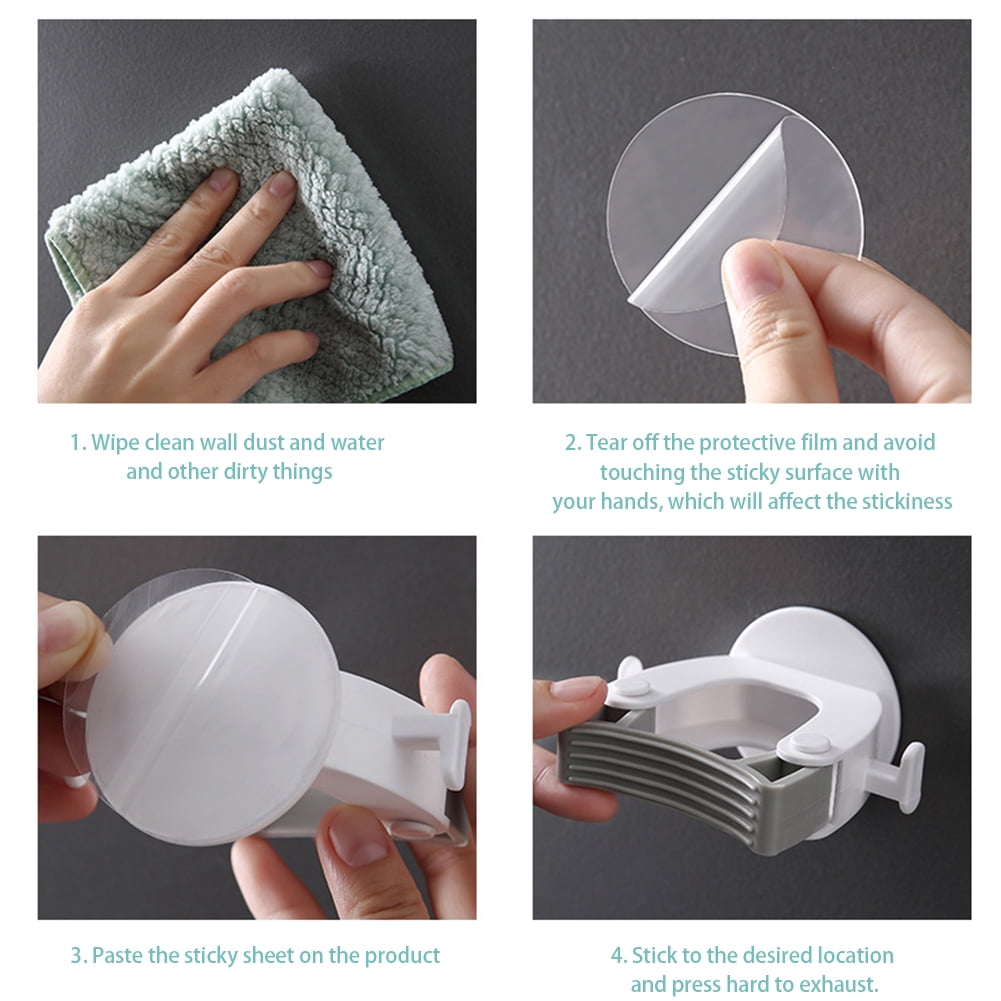 1. Wipe clean wall dust and water and other dirty things

2. Tear off the protective film and avoid touching the sticky surface with your hands, which will affect the stickiness

3. Paste the sticky sheet on the product

4. Stick to the desired location and press hard to exhaust.