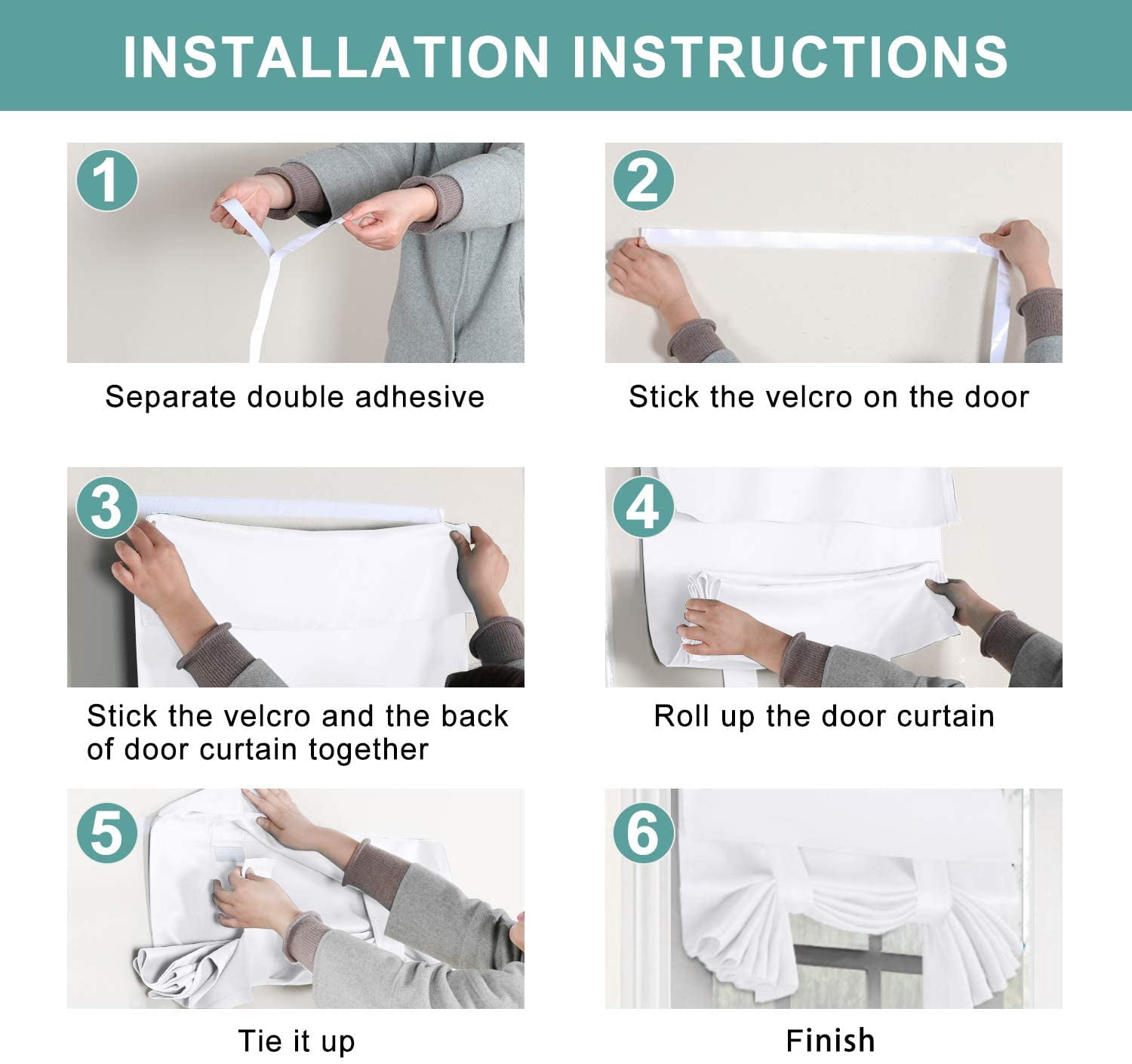 INSTALLATION INSTRUCTIONS

1

Separate double adhesive

2

Stick the velcro on the door

3

Stick the velcro and the back of door curtain together

4

Roll up the door curtain

5

Tie it up

6

Finish