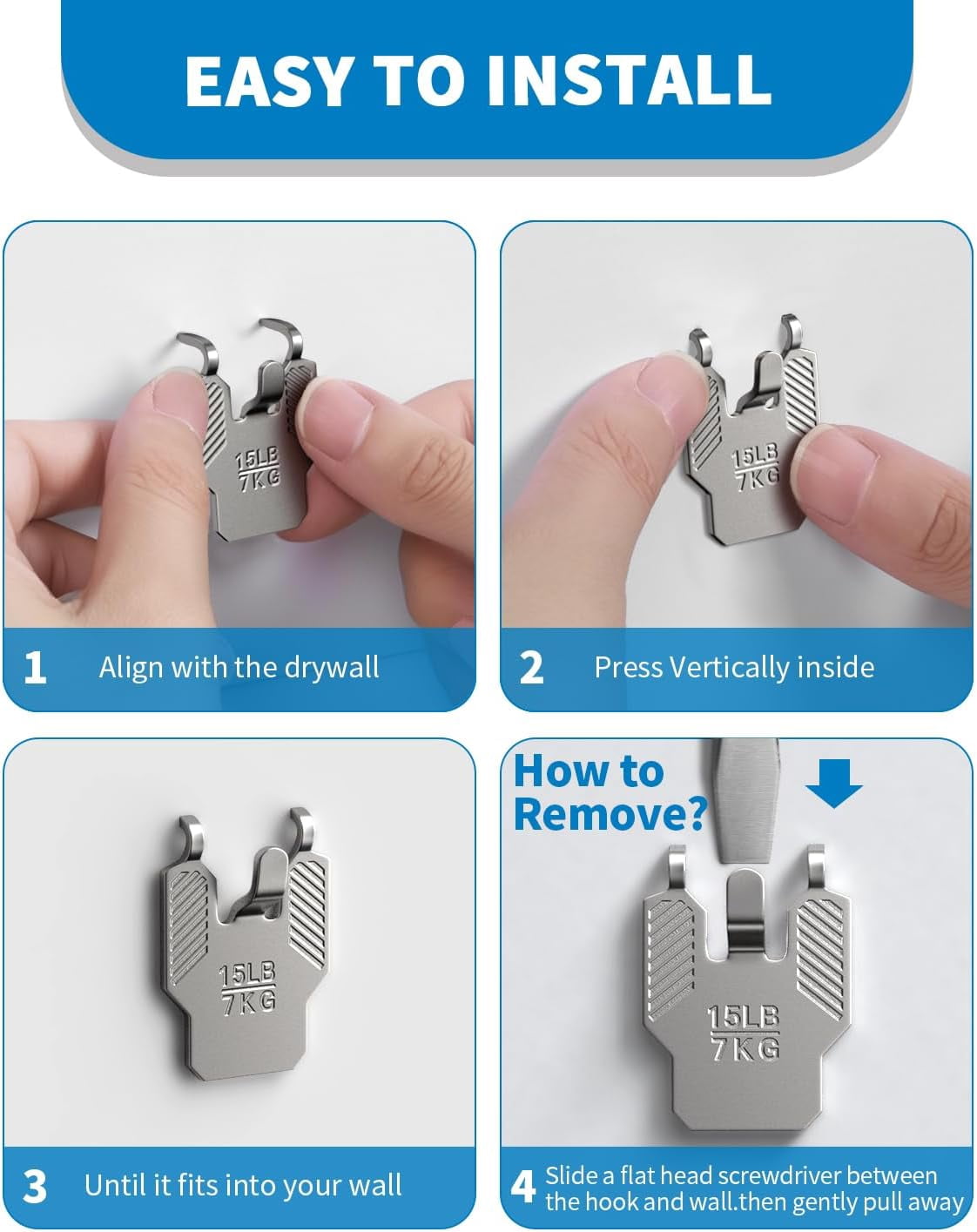 EASY TO INSTALL

15LB
7KG

1 Align with the drywall

15LB
7KG

2 Press Vertically inside

15LB
7KG

3 Until it fits into your wall

How to Remove?

15LB
7KG

4 Slide a flat head screwdriver between the hook and wall.then gently pull away