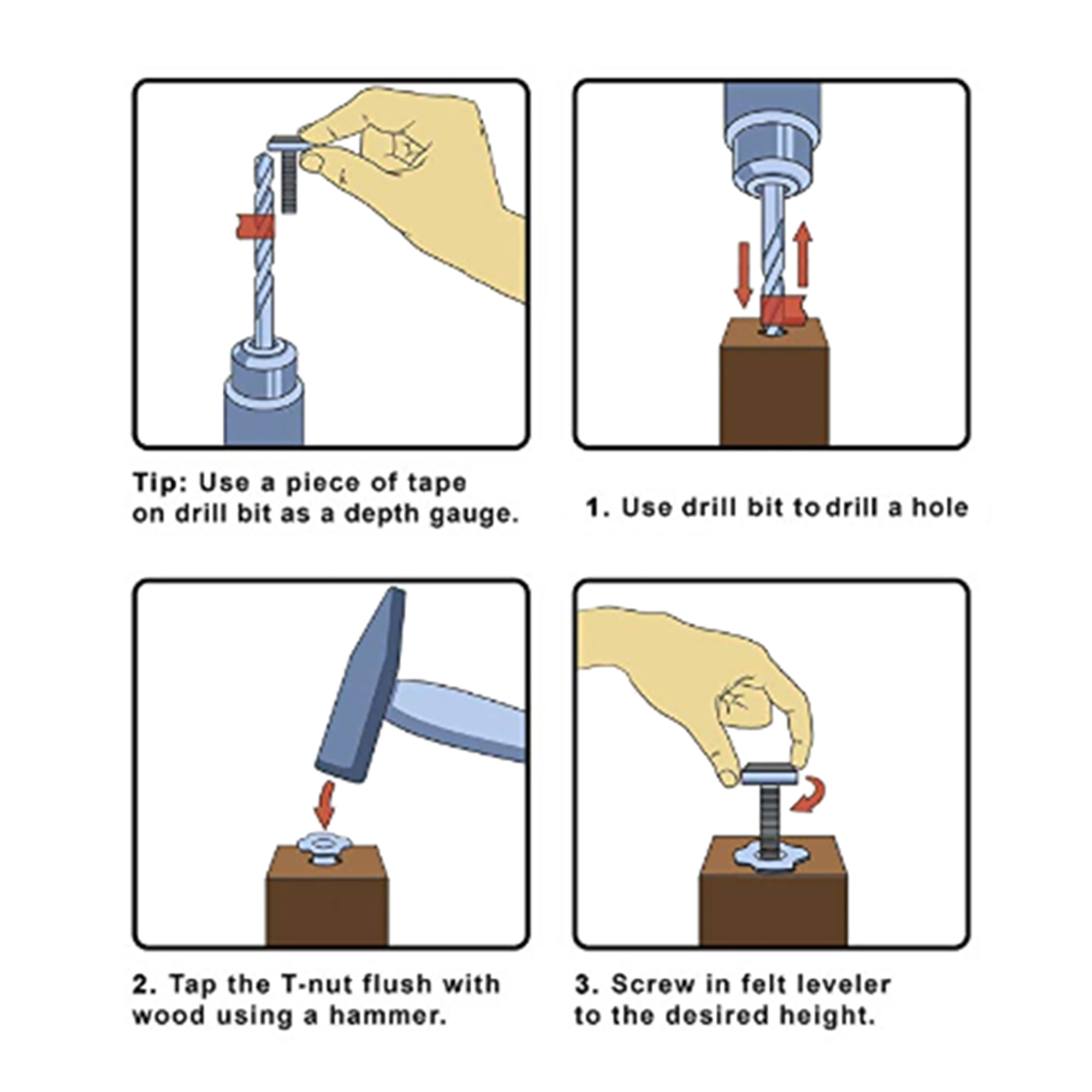 Tip: Use a piece of tape on drill bit as a depth gauge.

1. Use drill bit to drill a hole

2. Tap the T-nut flush with wood using a hammer.

3. Screw in felt leveler to the desired height.