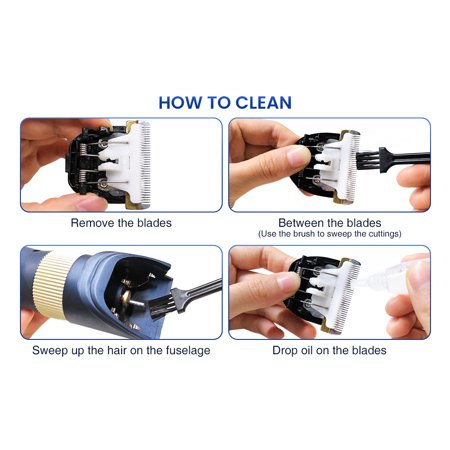 HOW TO CLEAN

Remove the blades

Between the blades
(Use the brush to sweep the cuttings)

Sweep up the hair on the fuselage

Drop oil on the blades