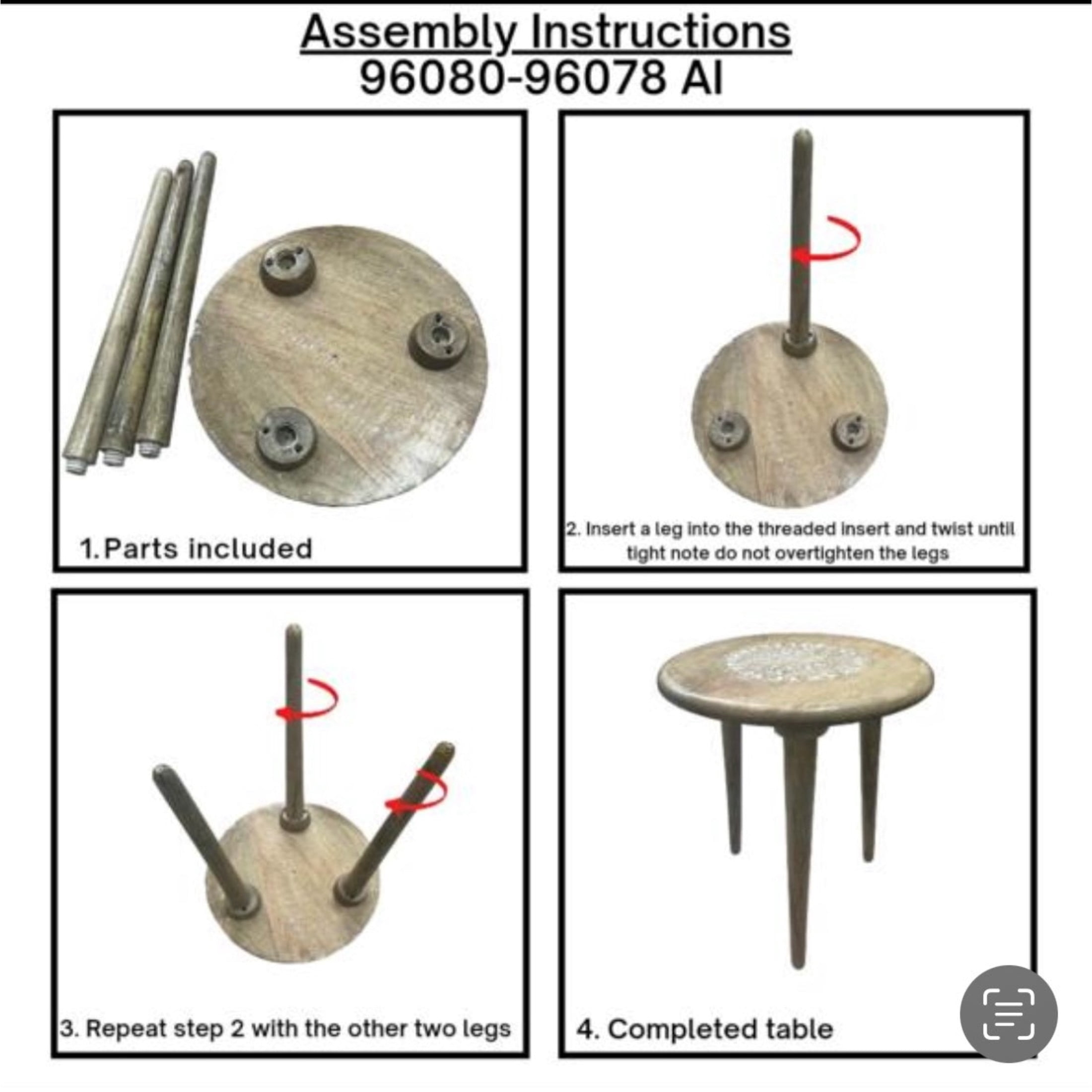 Assembly Instructions
96080-96078 AI

1. Parts included

2. Insert a leg into the threaded insert and twist until tight note do not overtighten the legs

3. Repeat step 2 with the other two legs

4. Completed table