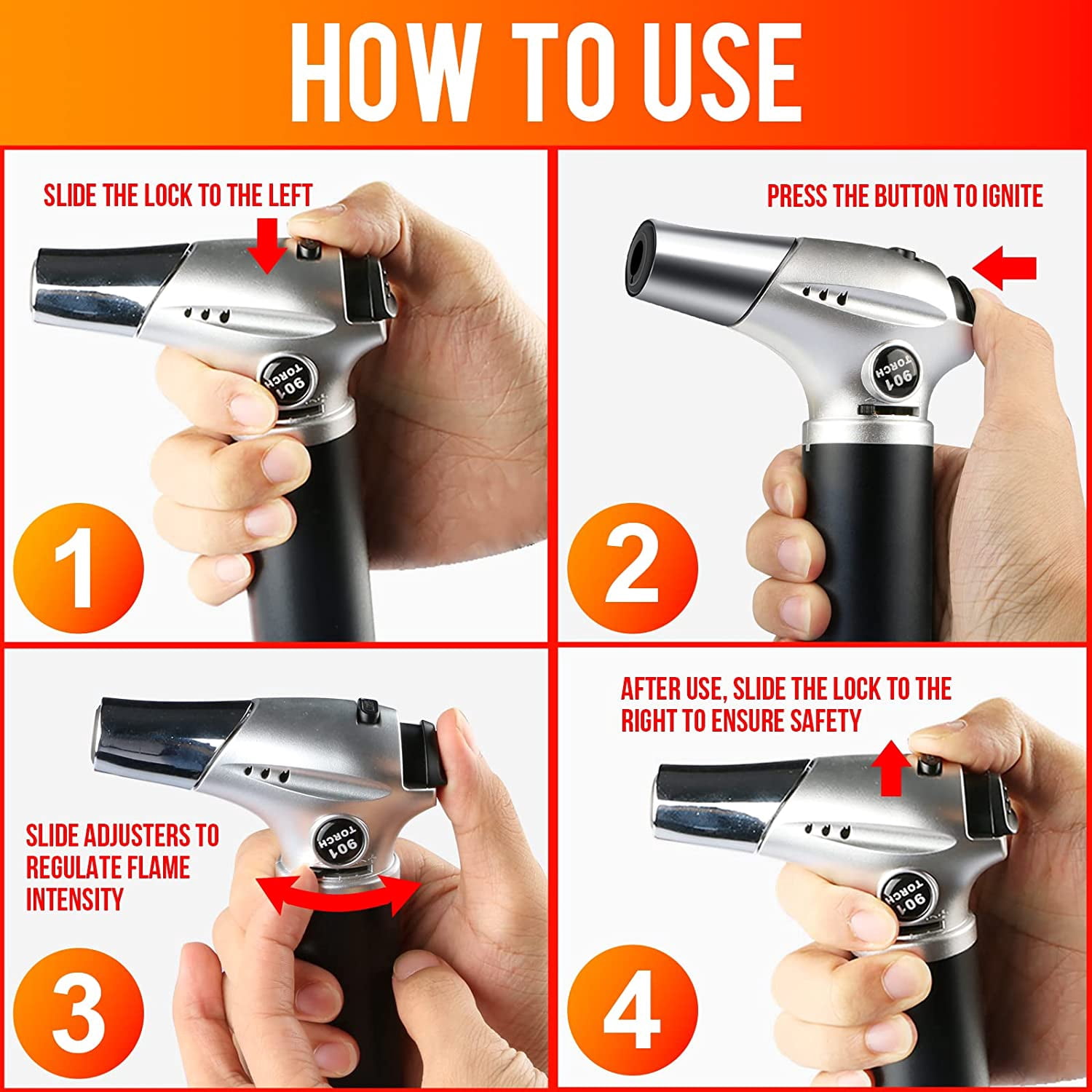 HOW TO USE

SLIDE THE LOCK TO THE LEFT

901 TORCH

1

PRESS THE BUTTON TO IGNITE

901 TORCH

2

SLIDE ADJUSTERS TO REGULATE FLAME INTENSITY

901 TORCH

3

AFTER USE, SLIDE THE LOCK TO THE RIGHT TO ENSURE SAFETY

901 TORCH

4