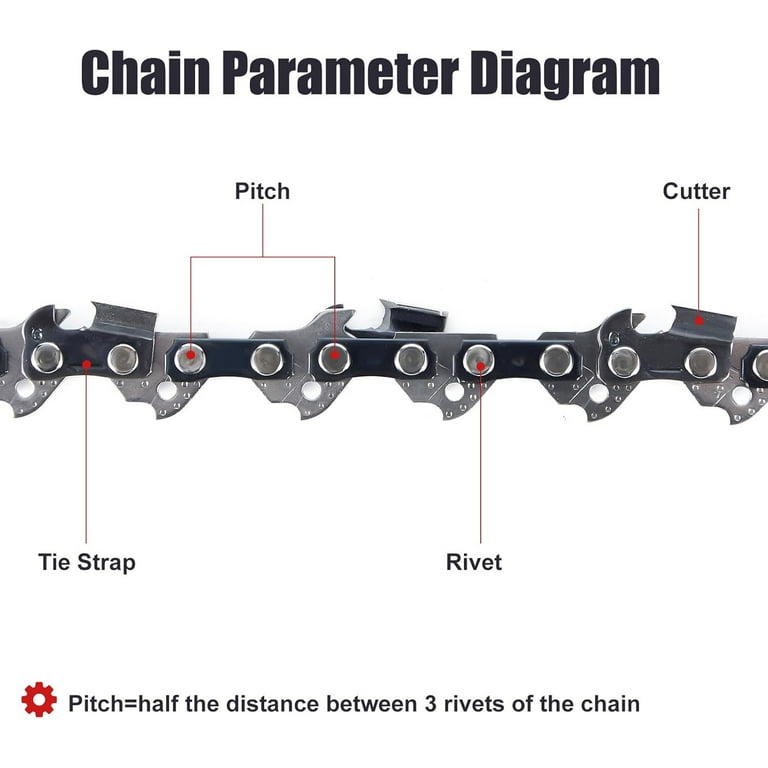 Chain Parameter Diagram

Pitch

Cutter

Tie Strap

Rivet

Pitch=half the distance between 3 rivets of the chain