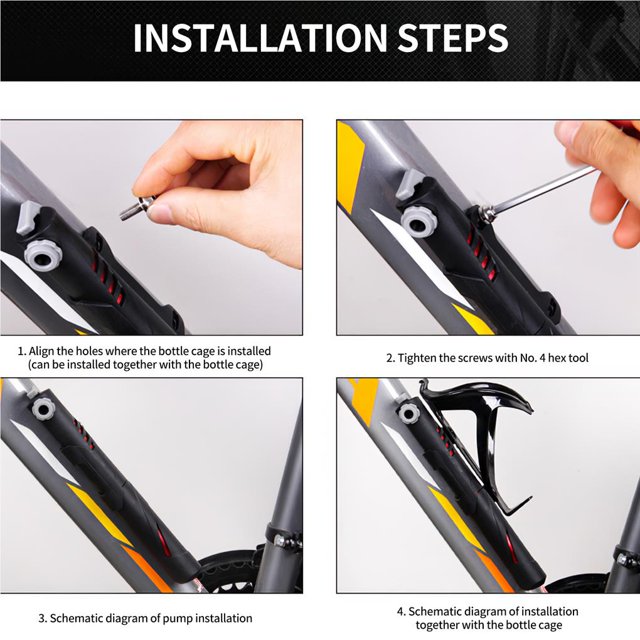 INSTALLATION STEPS

1. Align the holes where the bottle cage is installed (can be installed together with the bottle cage)

2. Tighten the screws with No. 4 hex tool

3. Schematic diagram of pump installation

4. Schematic diagram of installation together with the bottle cage