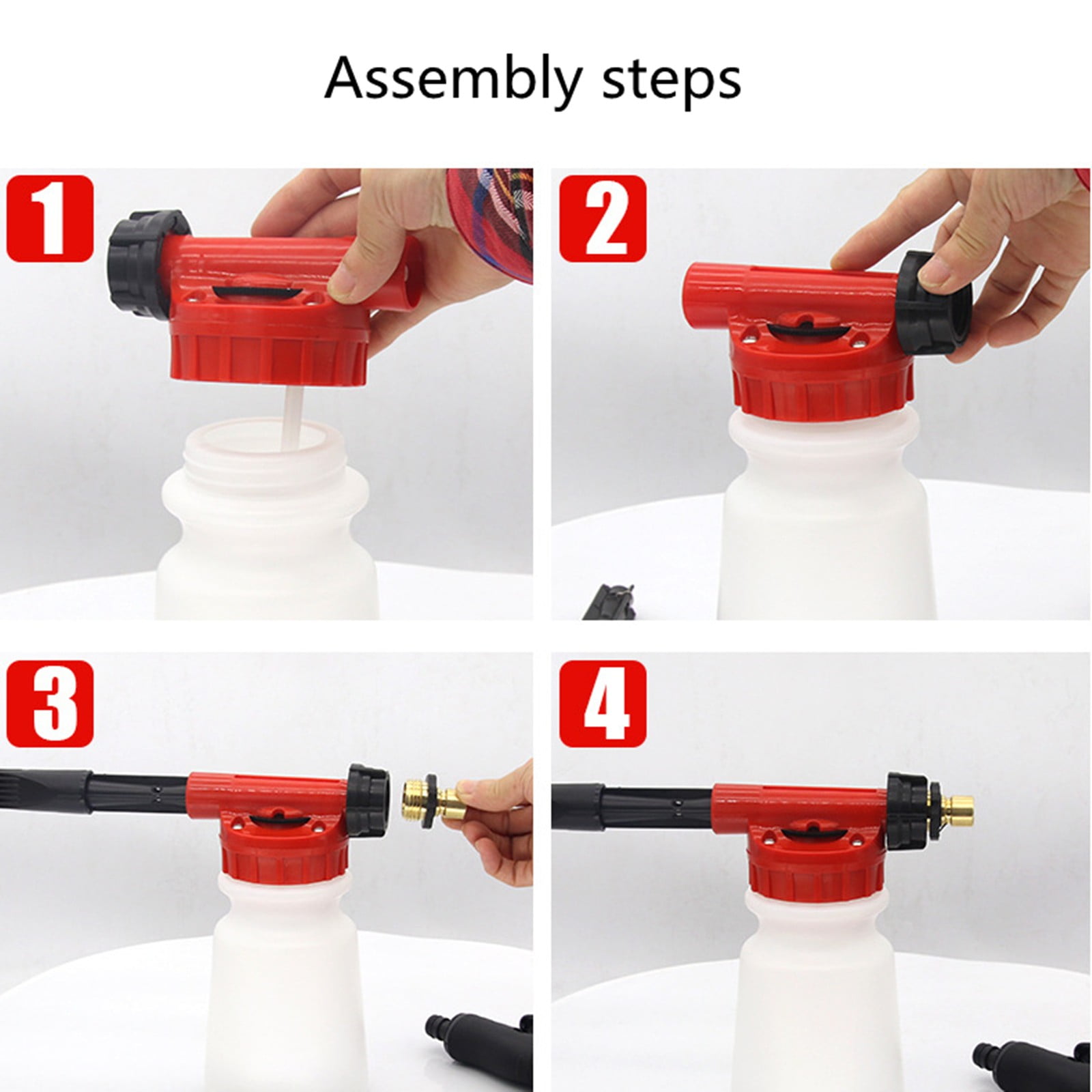 Assembly steps

1

2

3

4