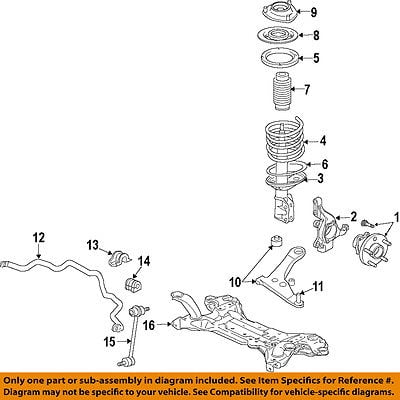 9
8
5
7
4
6
3
2
1
12
13
14
10
11
16
15

Only one part or sub-assembly in diagram included. See Item Specifics for Reference #.
Diagram may not be specific to your vehicle. See Compatibility for vehicle-specific diagrams.