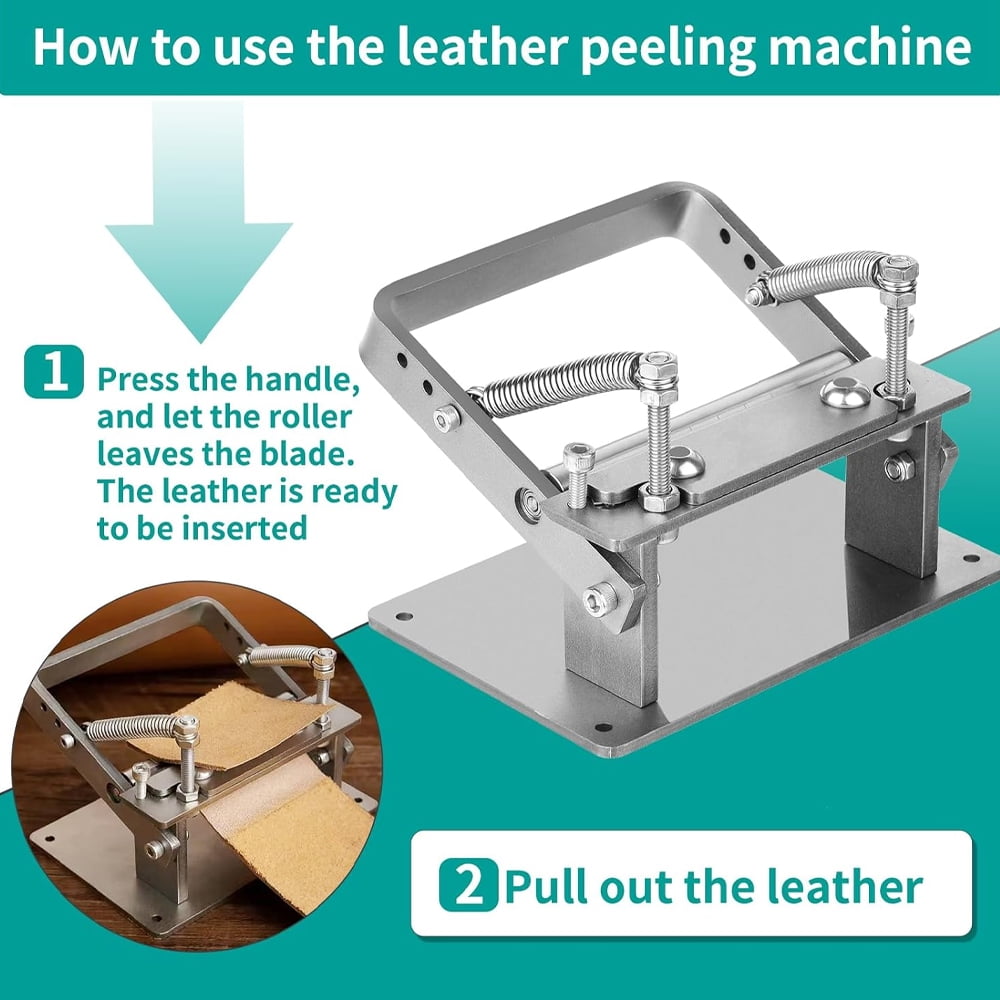 How to use the leather peeling machine

1 Press the handle, and let the roller leaves the blade. The leather is ready to be inserted

2 Pull out the leather