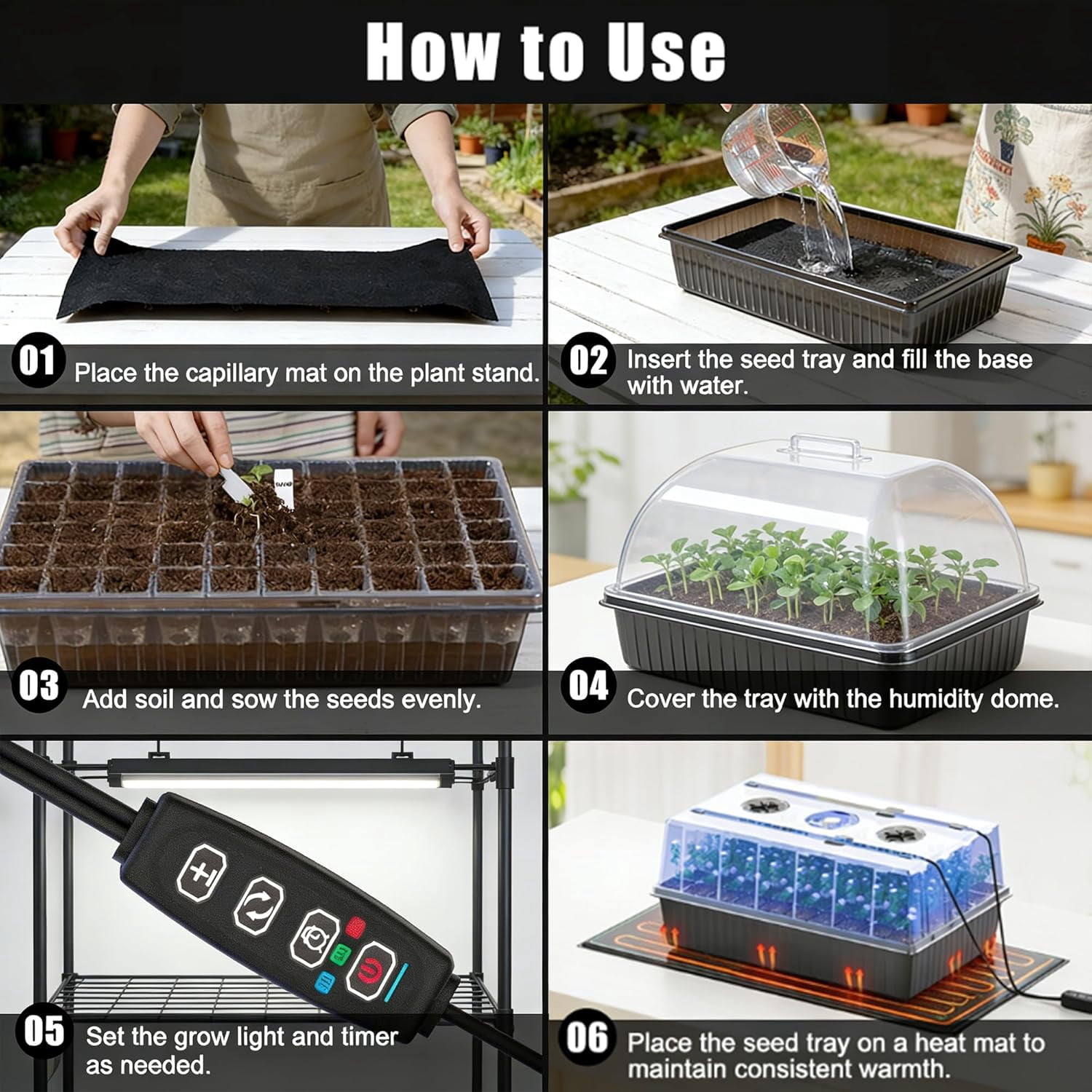 How to Use

01 Place the capillary mat on the plant stand.

02 Insert the seed tray and fill the base with water.

03 Add soil and sow the seeds evenly.

04 Cover the tray with the humidity dome.

05 Set the grow light and timer as needed.

06 Place the seed tray on a heat mat to maintain consistent warmth.