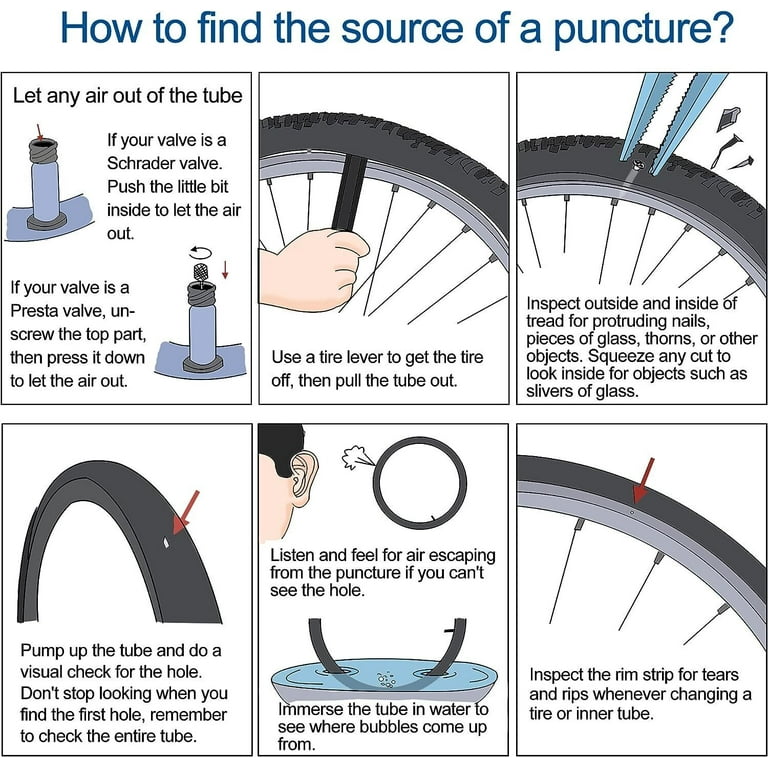 How to find the source of a puncture?

Let any air out of the tube

If your valve is a Schrader valve. Push the little bit inside to let the air out.

If your valve is a Presta valve, unscrew the top part, then press it down to let the air out.

Use a tire lever to get the tire off, then pull the tube out.

Inspect outside and inside of tread for protruding nails, pieces of glass, thorns, or other objects. Squeeze any cut to look inside for objects such as slivers of glass.

Pump up the tube and do a visual check for the hole. Don't stop looking when you find the first hole, remember to check the entire tube.

Listen and feel for air escaping from the puncture if you can't see the hole.

Immerse the tube in water to see where bubbles come up from.

Inspect the rim strip for tears and rips whenever changing a tire or inner tube.