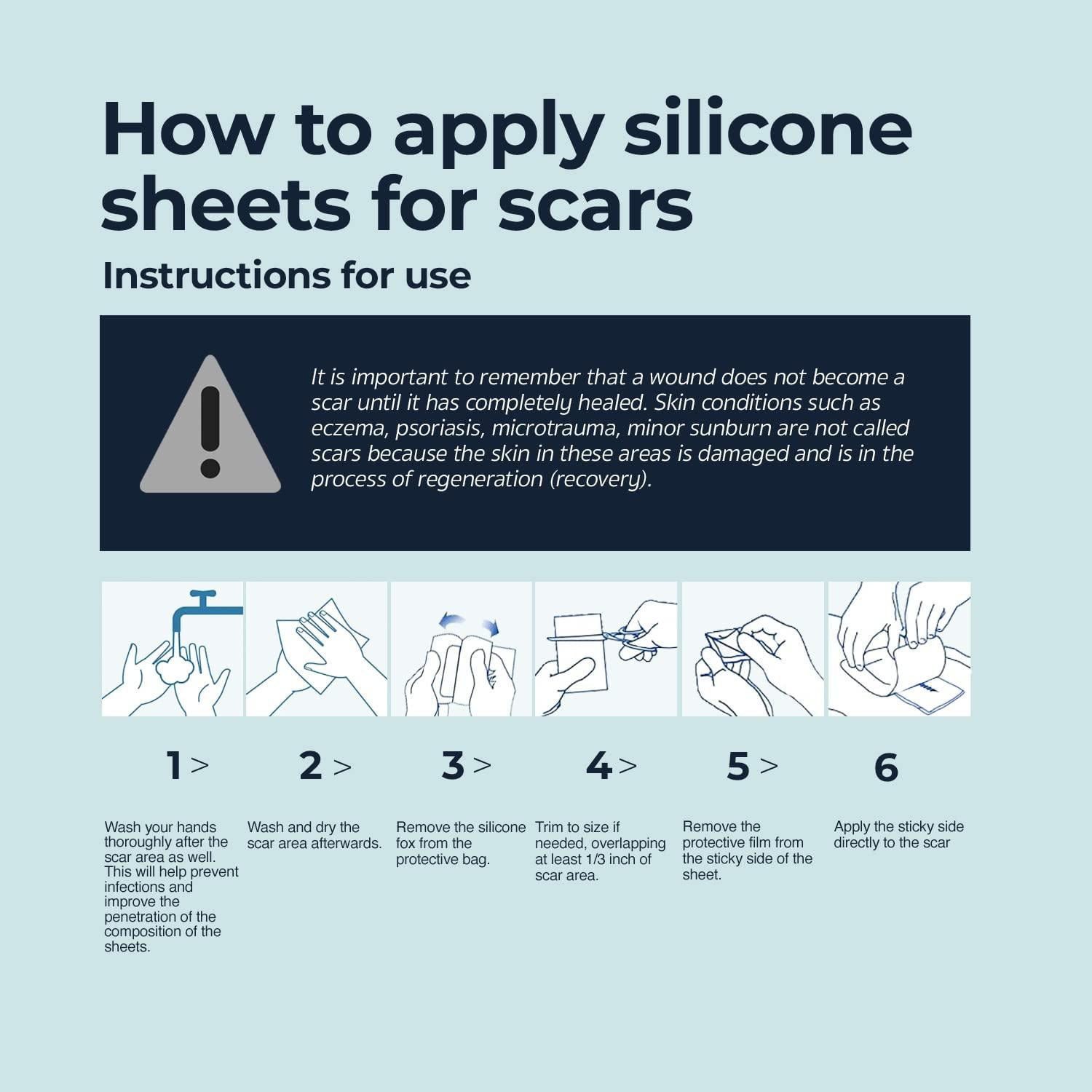 How to apply silicone sheets for scars

Instructions for use

It is important to remember that a wound does not become a scar until it has completely healed. Skin conditions such as eczema, psoriasis, microtrauma, minor sunburn are not called scars because the skin in these areas is damaged and is in the process of regeneration (recovery).

1 >

Wash your hands thoroughly after the scar area as well. This will help prevent infections and improve the penetration of the composition of the sheets.

2 >

Wash and dry the scar area afterwards.

3 >

Remove the silicone fox from the protective bag.

4 >

Trim to size if needed, overlapping at least 1/3 inch of scar area.

5 >

Remove the protective film from the sticky side of the sheet.

6

Apply the sticky side directly to the scar