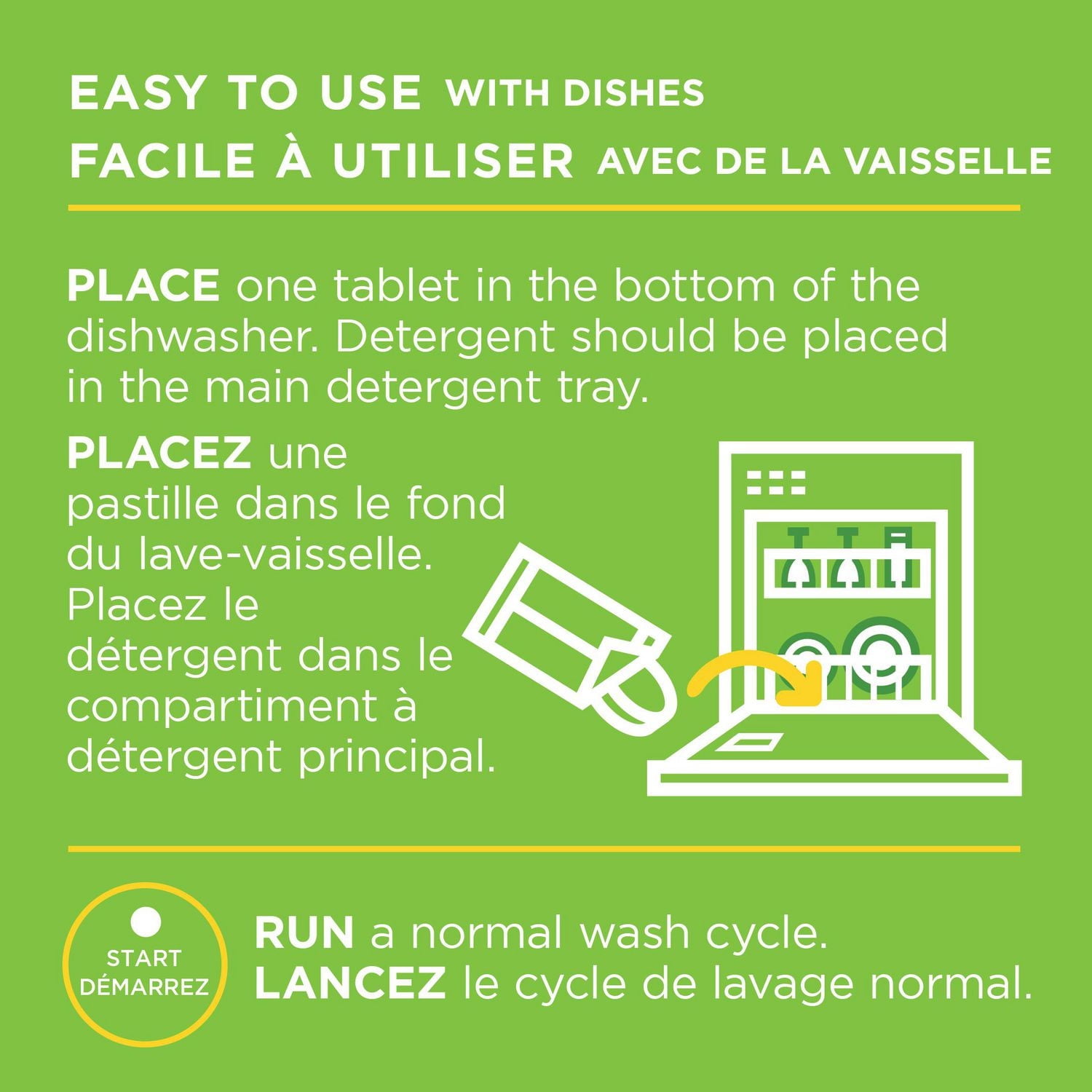 EASY TO USE WITH DISHES
FACILE À UTILISER AVEC DE LA VAISSELLE

PLACE one tablet in the bottom of the dishwasher. Detergent should be placed in the main detergent tray.

PLACEZ une pastille dans le fond du lave-vaisselle. Placez le détergent dans le compartiment à détergent principal.

START
DÉMARREZ

RUN a normal wash cycle.
LANCEZ le cycle de lavage normal.