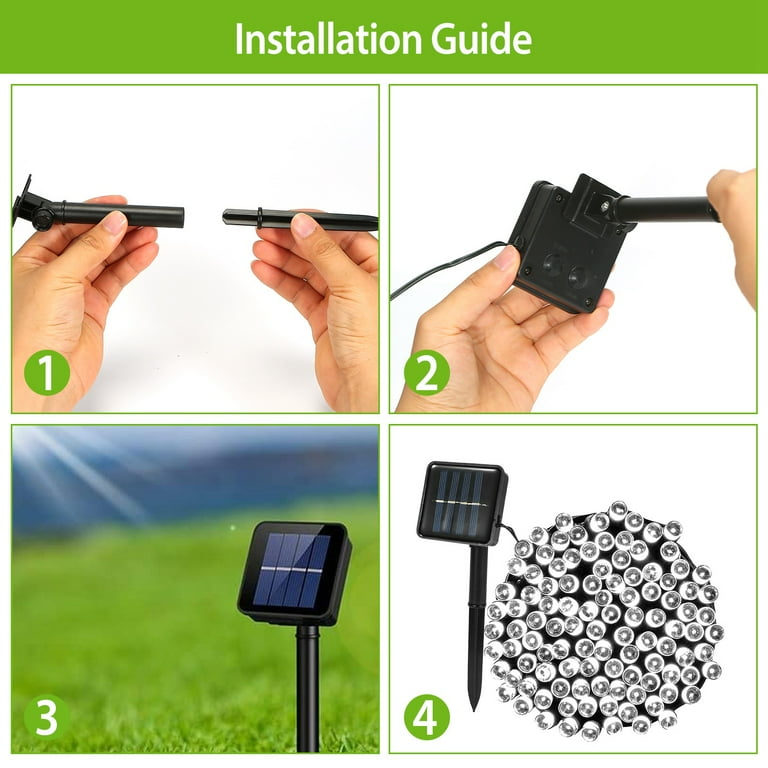 Installation Guide

1

2

3

4