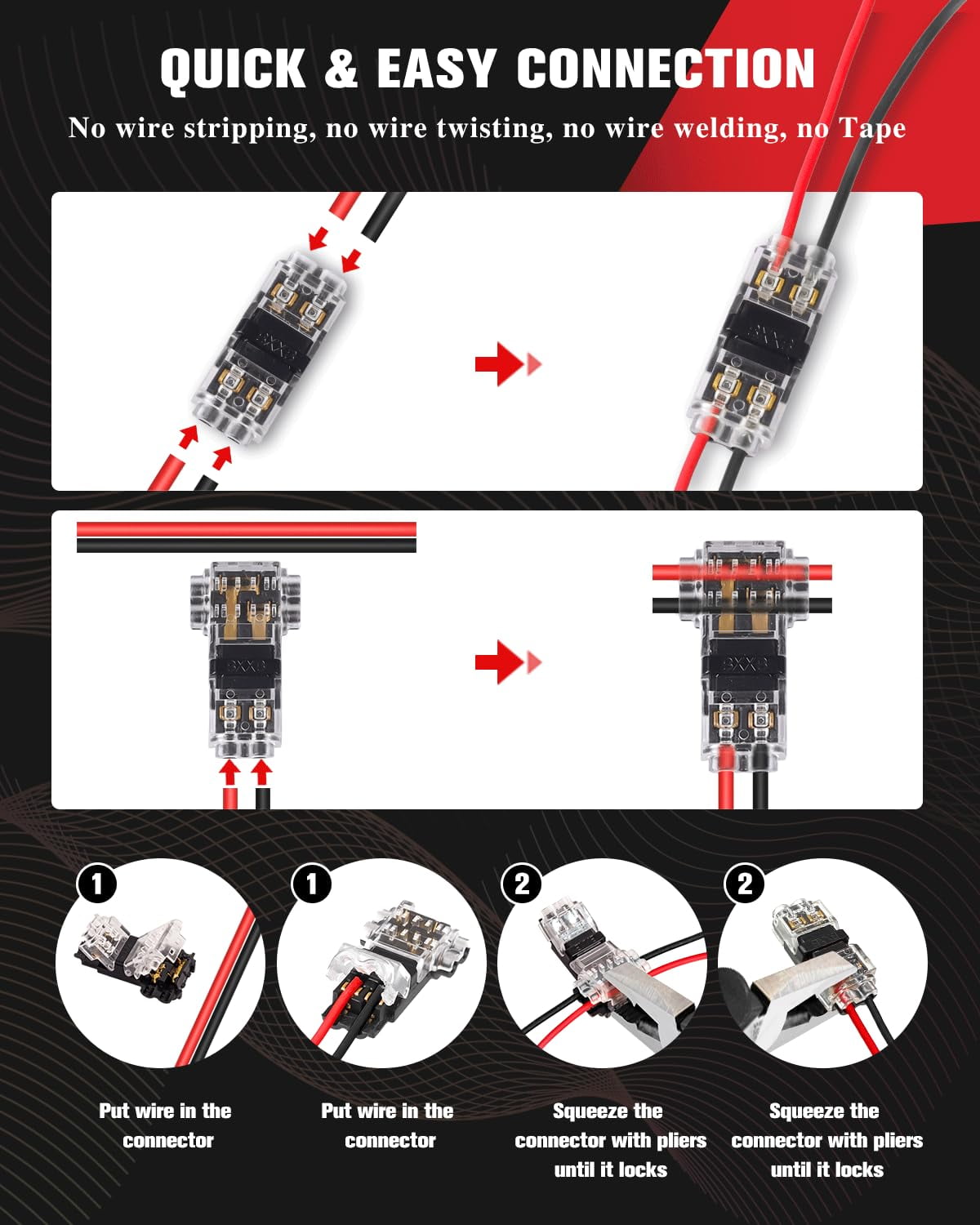 QUICK & EASY CONNECTION

No wire stripping, no wire twisting, no wire welding, no Tape

1
Put wire in the connector

1
Put wire in the connector

2
Squeeze the connector with pliers until it locks

2
Squeeze the connector with pliers until it locks