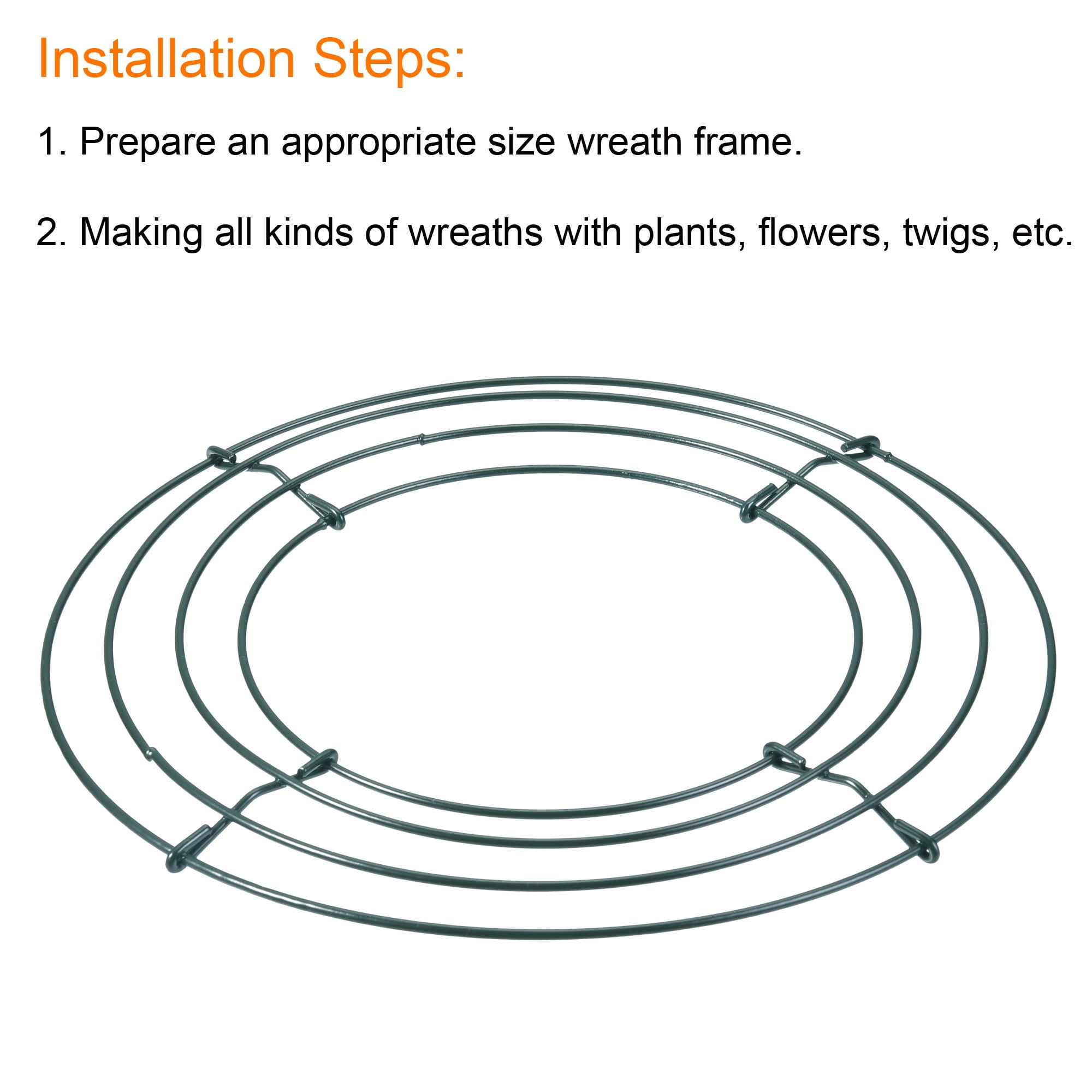 Installation Steps:

1. Prepare an appropriate size wreath frame.

2. Making all kinds of wreaths with plants, flowers, twigs, etc.