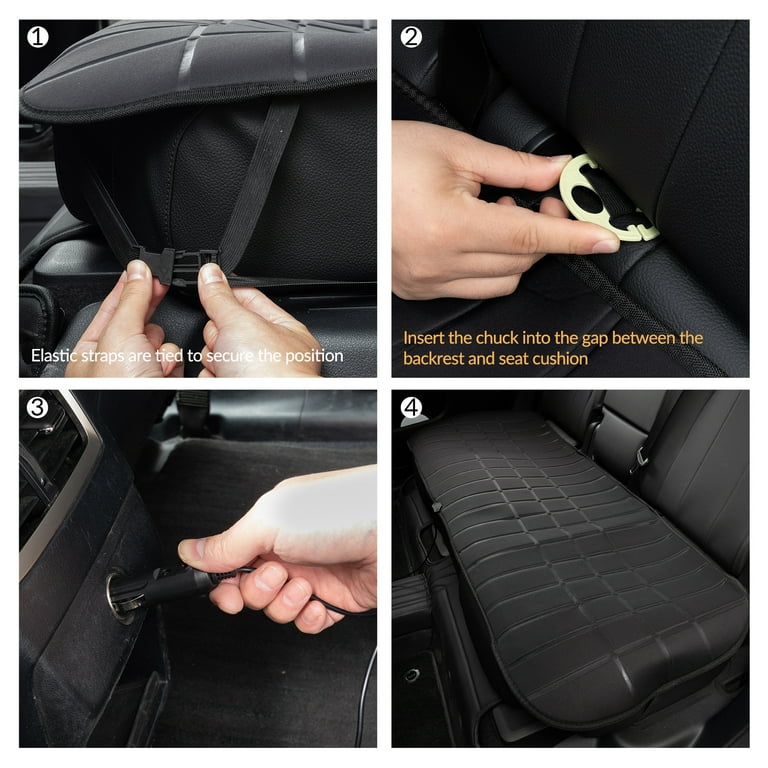 ①

Elastic straps are tied to secure the position

②

Insert the chuck into the gap between the backrest and seat cushion

③

④