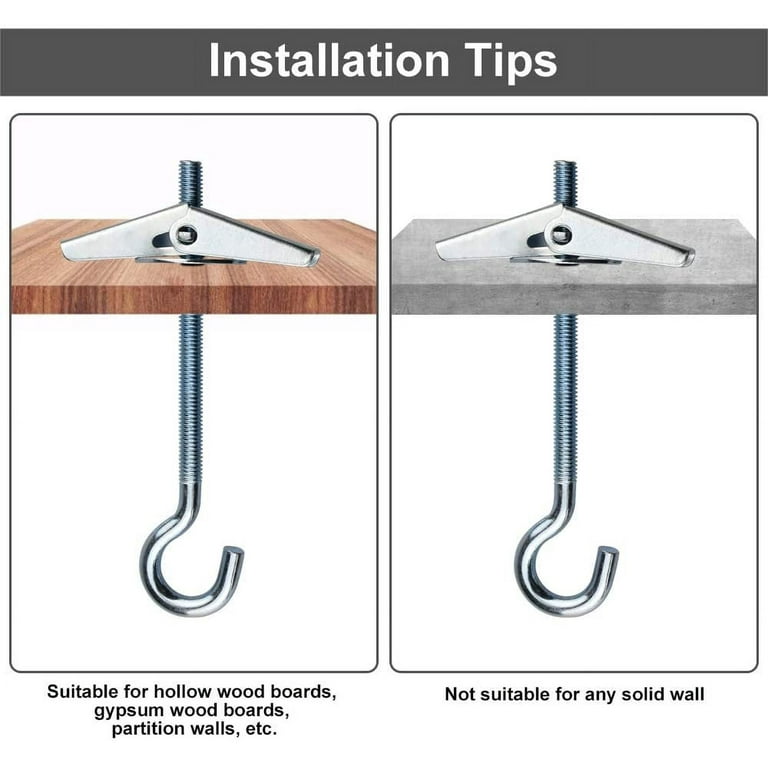 Installation Tips

Suitable for hollow wood boards, gypsum wood boards, partition walls, etc.

Not suitable for any solid wall