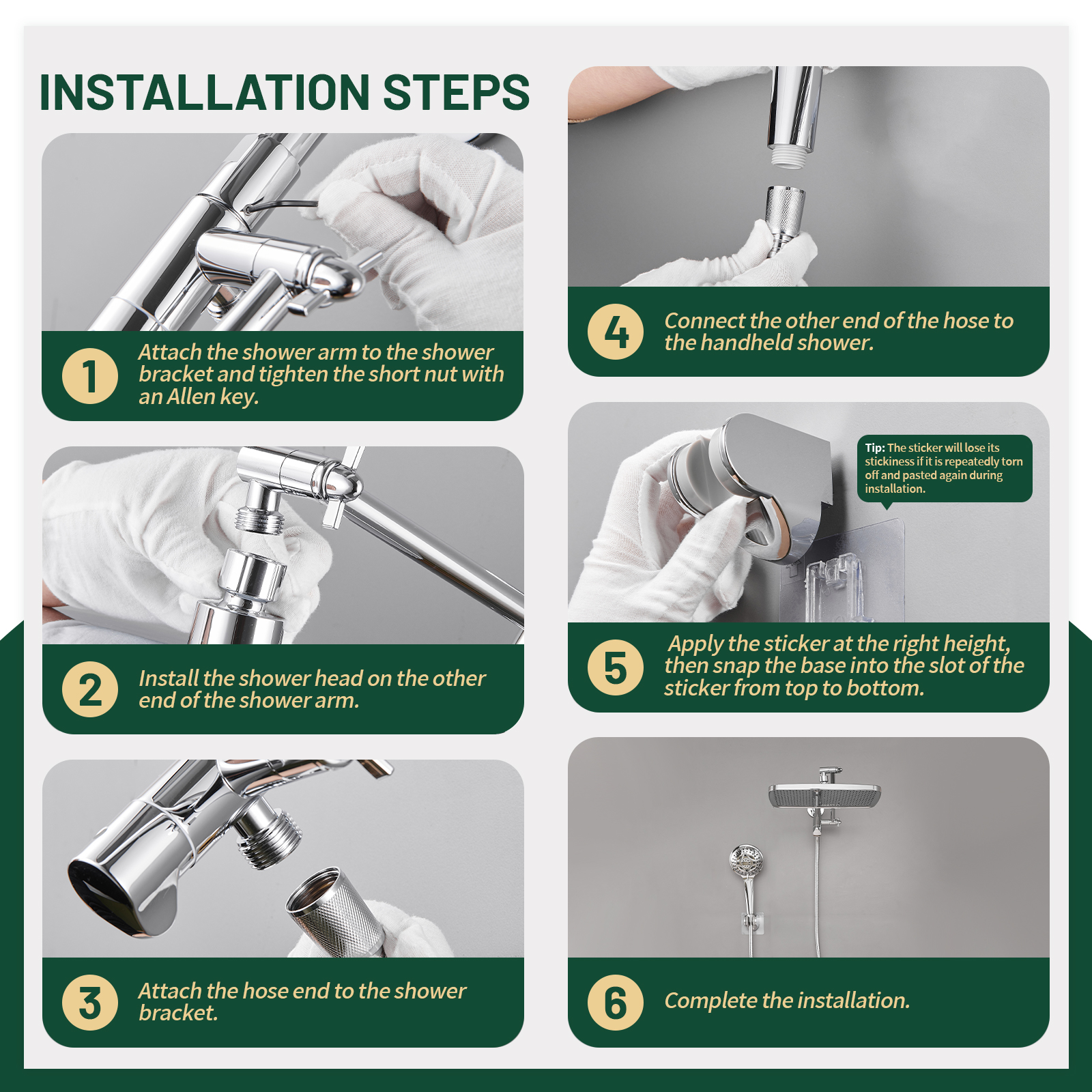 INSTALLATION STEPS

1 Attach the shower arm to the shower bracket and tighten the short nut with an Allen key.

2 Install the shower head on the other end of the shower arm.

3 Attach the hose end to the shower bracket.

4 Connect the other end of the hose to the handheld shower.

Tip: The sticker will lose its stickiness if it is repeatedly torn off and pasted again during installation.

5 Apply the sticker at the right height, then snap the base into the slot of the sticker from top to bottom.

6 Complete the installation.