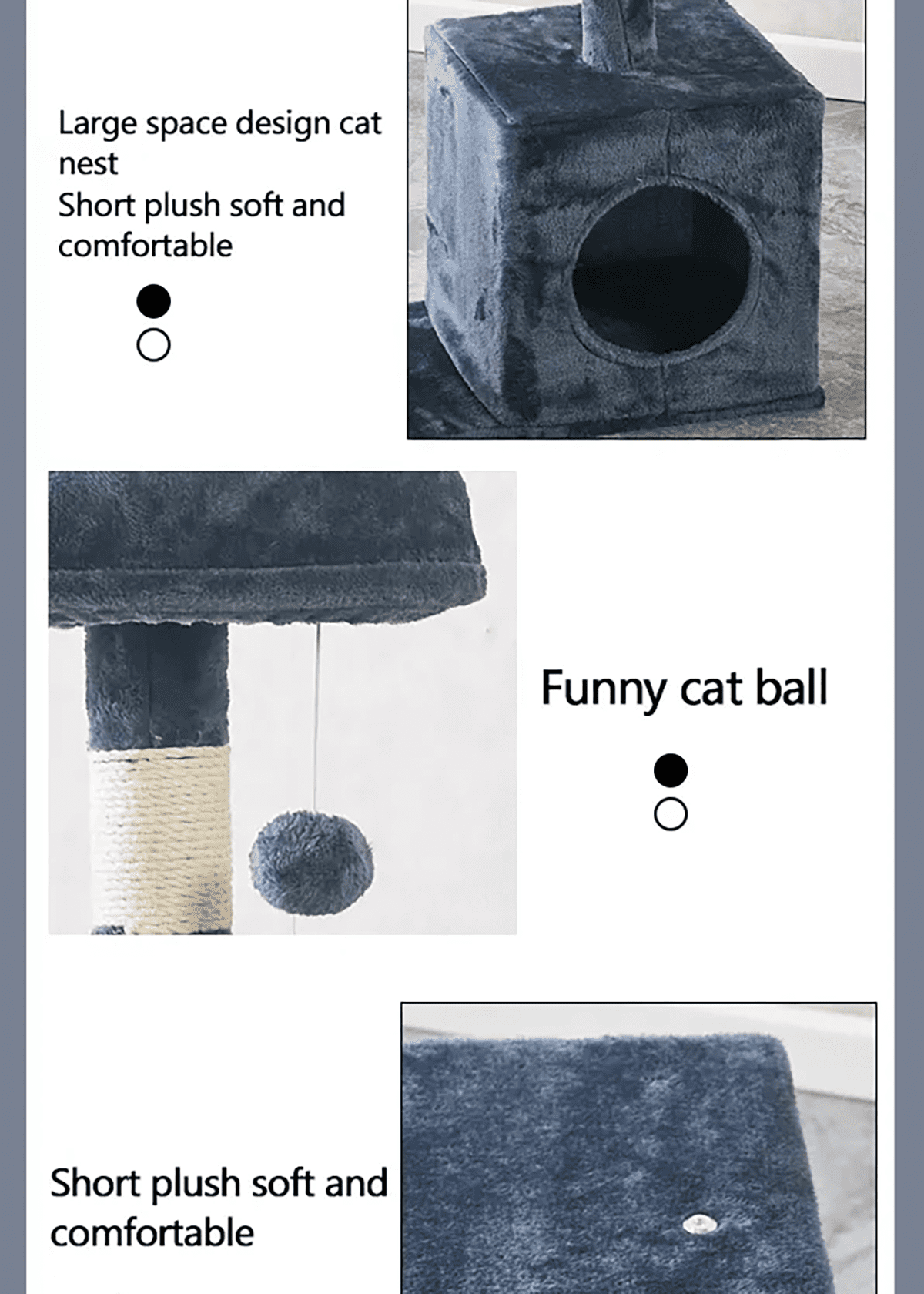 Large space design cat nest
Short plush soft and comfortable

Funny cat ball

Short plush soft and comfortable