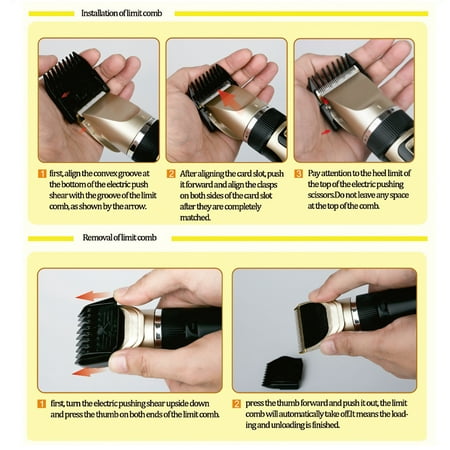 Installation of limit comb

1 first, align the convex groove at the bottom of the electric push shear with the groove of the limit comb, as shown by the arrow.

2 After aligning the card slot, push it forward and align the clasps on both sides of the card slot after they are completely matched.

3 Pay attention to the heel limit of the top of the electric pushing scissors.Do not leave any space at the top of the comb.

Removal of limit comb

1 first, turn the electric pushing shear upside down and press the thumb on both ends of the limit comb.

2 press the thumb forward and push it out, the limit comb will automatically take off.It means the loading and unloading is finished.