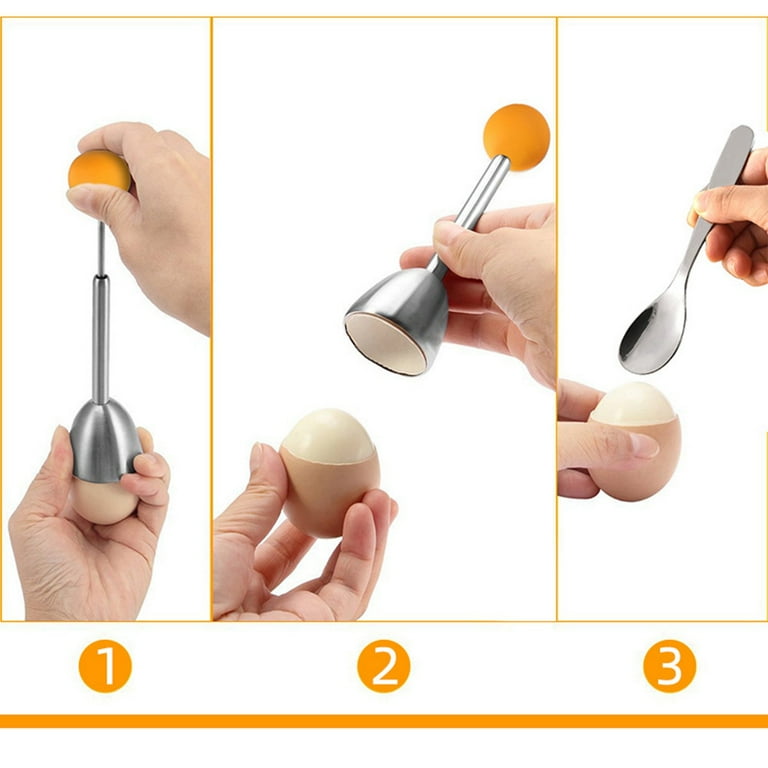 1

2

3