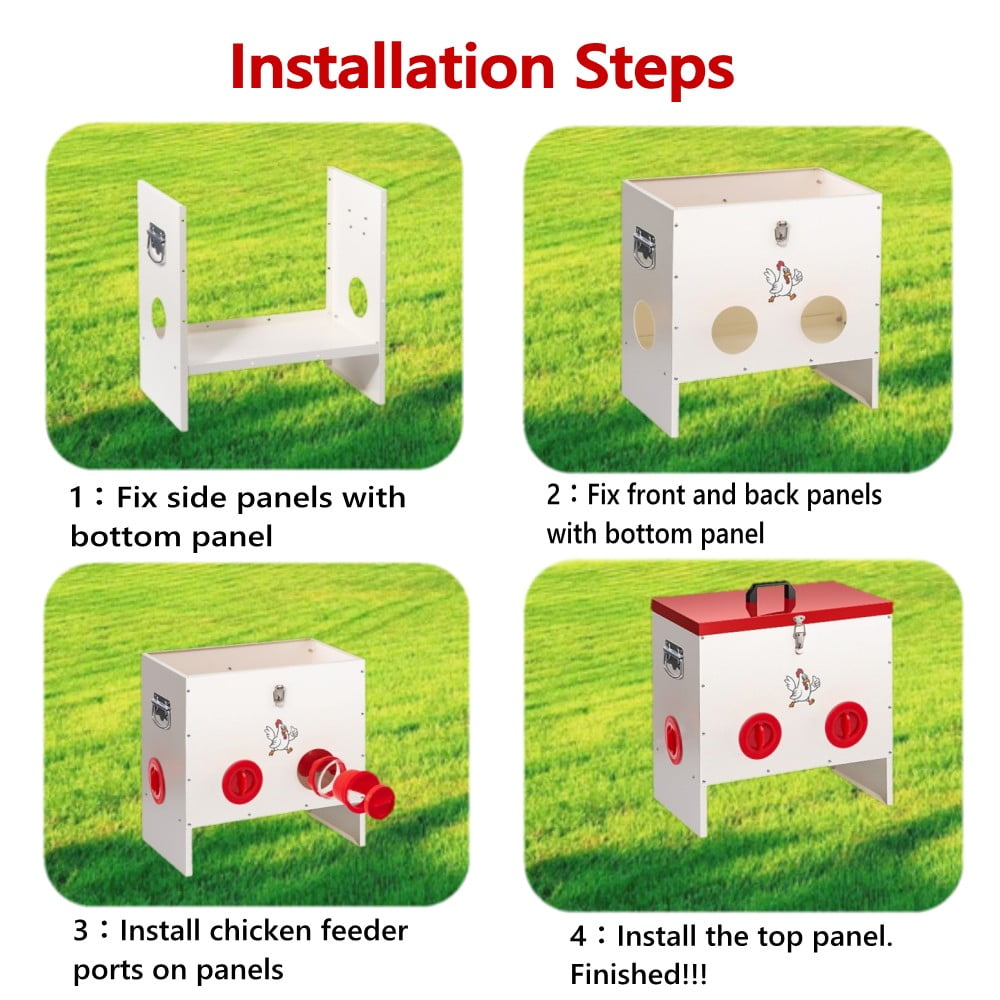 Installation Steps

1：Fix side panels with bottom panel

2：Fix front and back panels with bottom panel

3：Install chicken feeder ports on panels

4：Install the top panel. Finished!!!