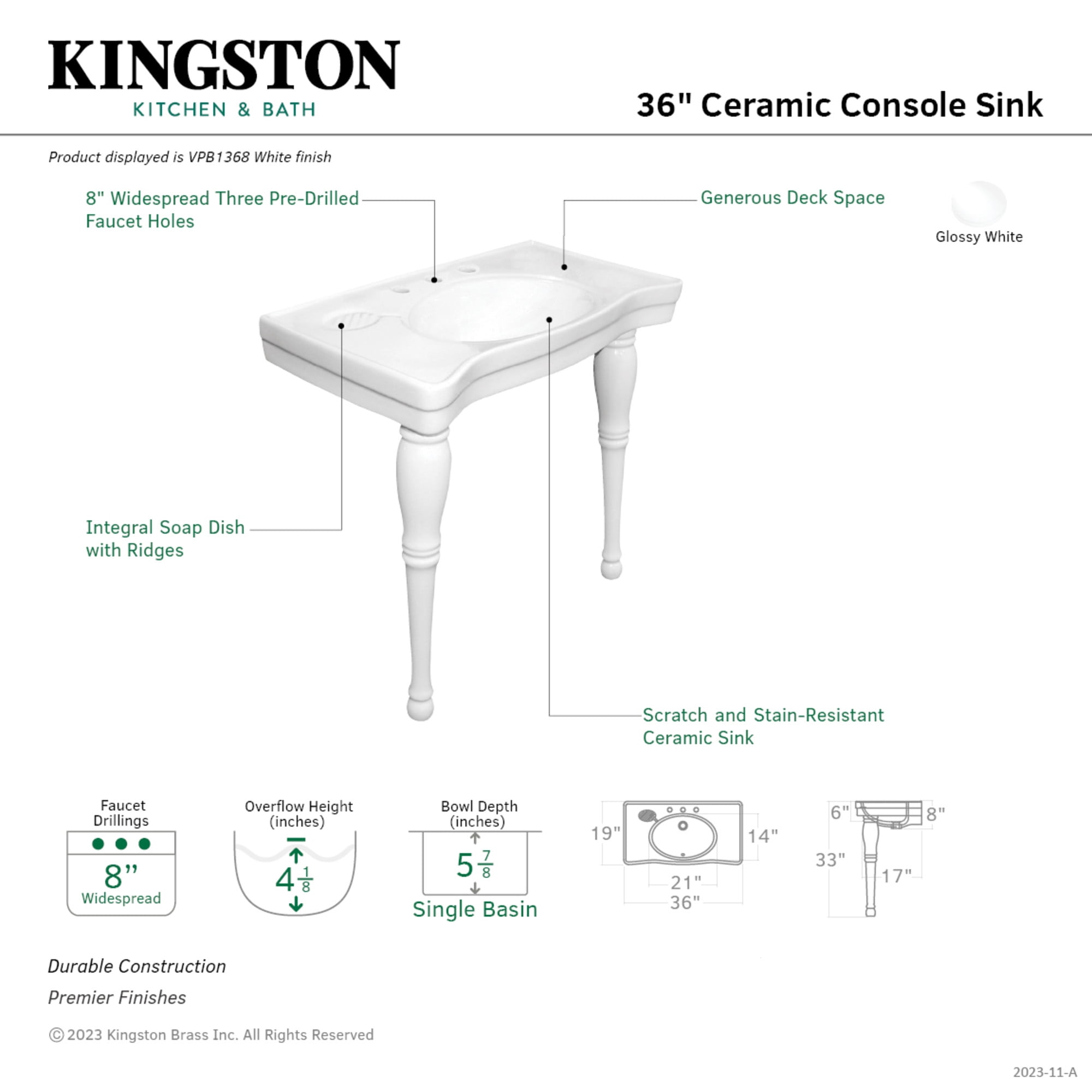 KINGSTON
KITCHEN & BATH

36" Ceramic Console Sink

Product displayed is VPB1368 White finish

8" Widespread Three Pre-Drilled Faucet Holes

Generous Deck Space

Glossy White

Integral Soap Dish with Ridges

Scratch and Stain-Resistant Ceramic Sink

Faucet Drillings
8"
Widespread

Overflow Height (inches)
$4\frac{1}{8}$

Bowl Depth (inches)
$5\frac{7}{8}$
Single Basin

19"
14"
21"
36"

6"
8"
33"
17"

Durable Construction

Premier Finishes

© 2023 Kingston Brass Inc. All Rights Reserved

2023-11-A