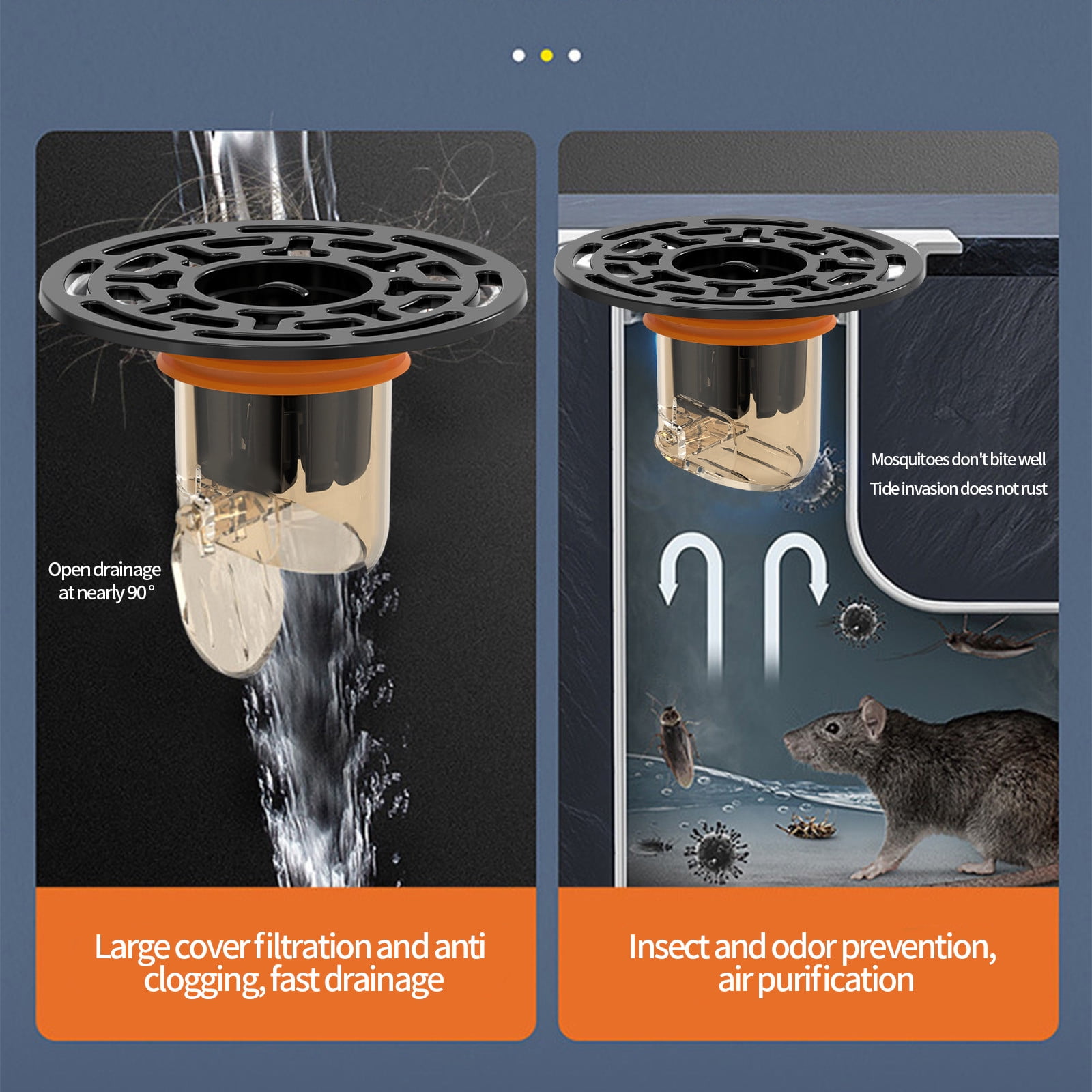 Open drainage at nearly 90°

Large cover filtration and anti clogging, fast drainage

Mosquitoes don't bite well

Tide invasion does not rust

Insect and odor prevention, air purification