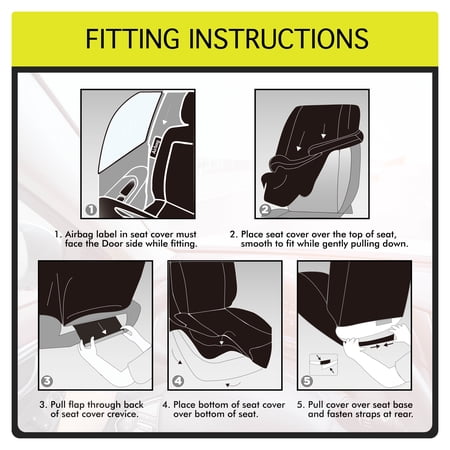 FITTING INSTRUCTIONS

Airbag

1

1. Airbag label in seat cover must face the Door side while fitting.

2

2. Place seat cover over the top of seat, smooth to fit while gently pulling down.

3

3. Pull flap through back of seat cover crevice.

4

4. Place bottom of seat cover over bottom of seat.

5

5. Pull cover over seat base and fasten straps at rear.