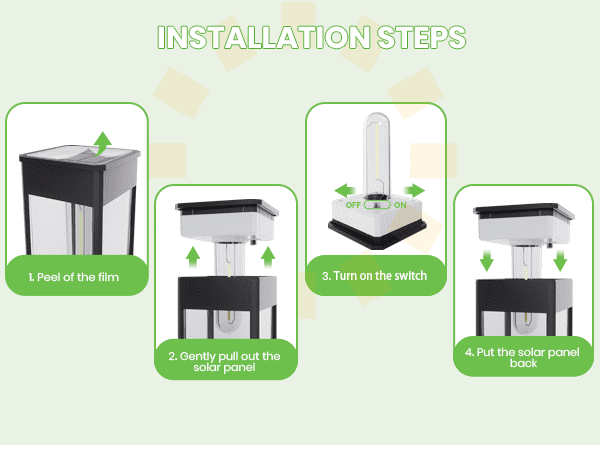 INSTALLATION STEPS

1. Peel of the film

2. Gently pull out the solar panel

OFF ON

3. Turn on the switch

4. Put the solar panel back