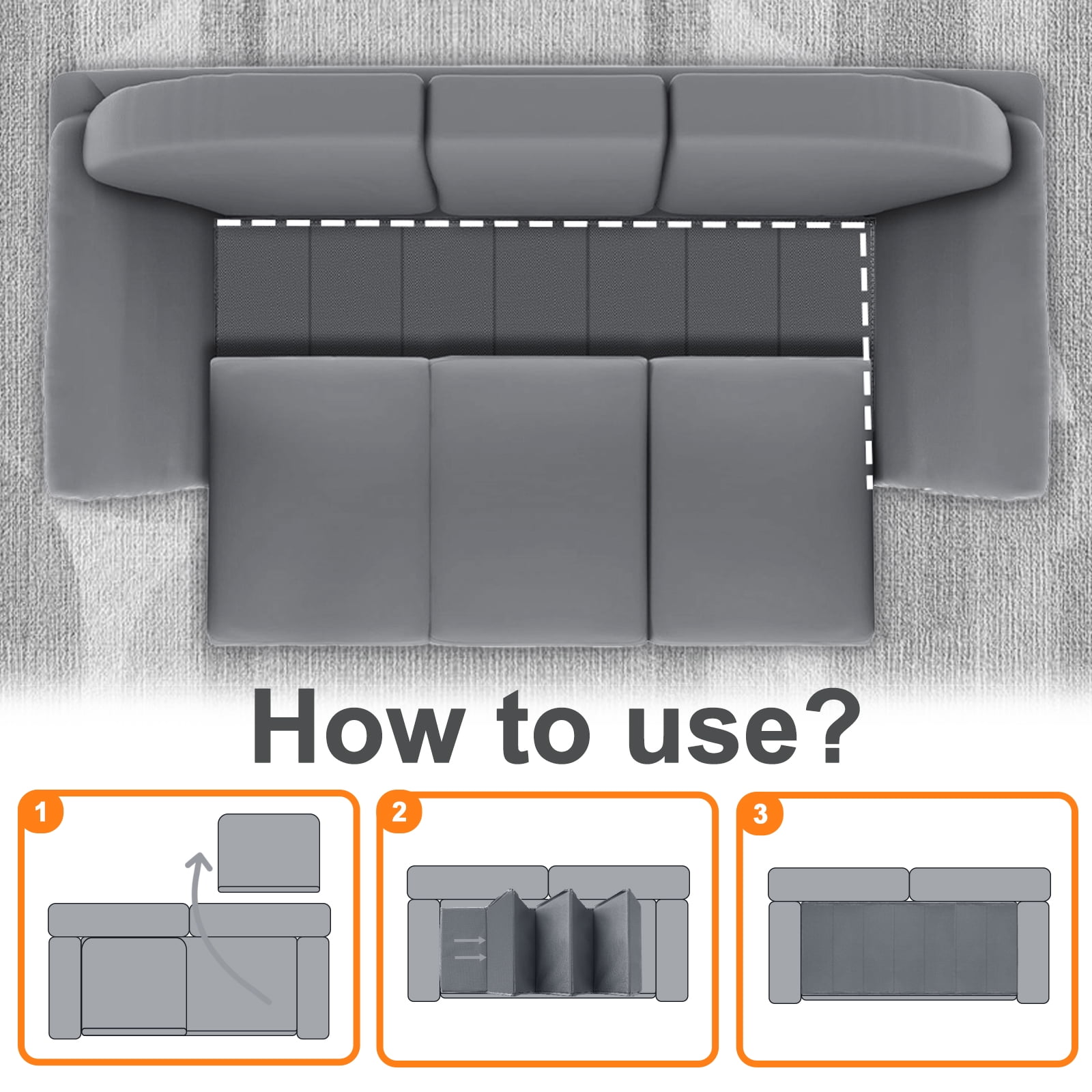 How to use?

1

2

3