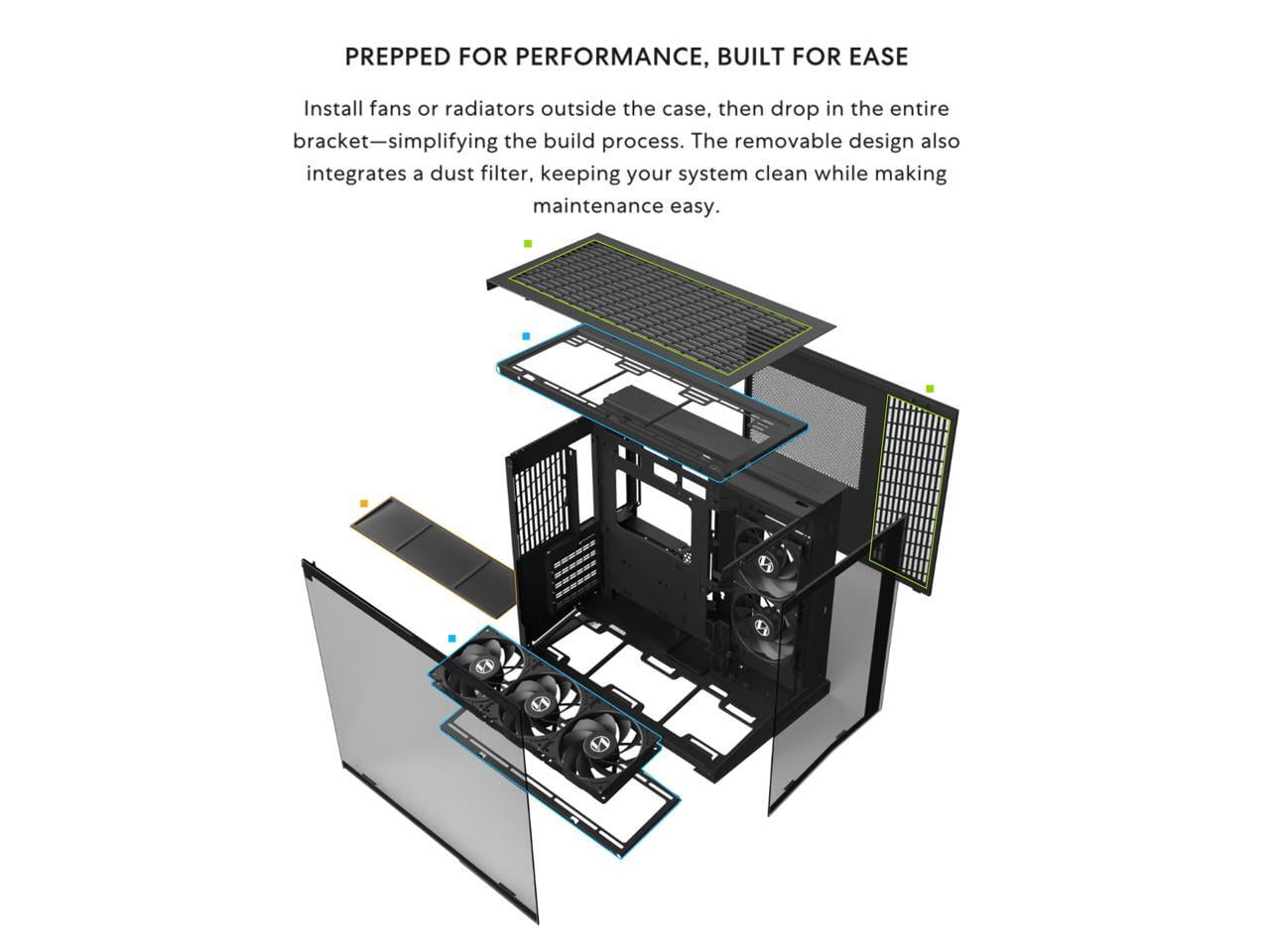 PREPPED FOR PERFORMANCE, BUILT FOR EASE

Install fans or radiators outside the case, then drop in the entire bracket—simplifying the build process. The removable design also integrates a dust filter, keeping your system clean while making maintenance easy.